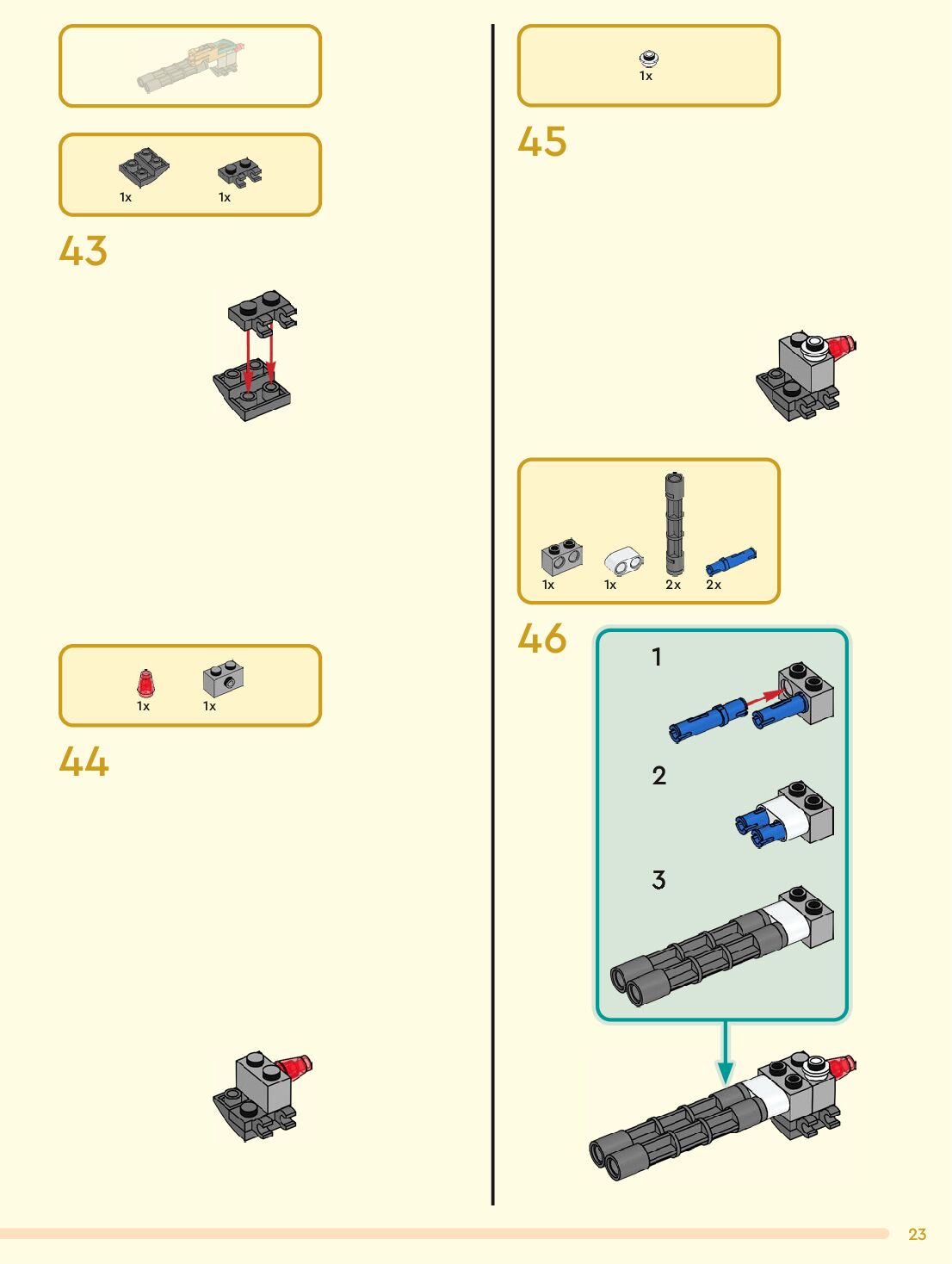 1x 1x

43

1x 1x

44

1x

45

1x 1x 2x 2x

46

1

2

3

23