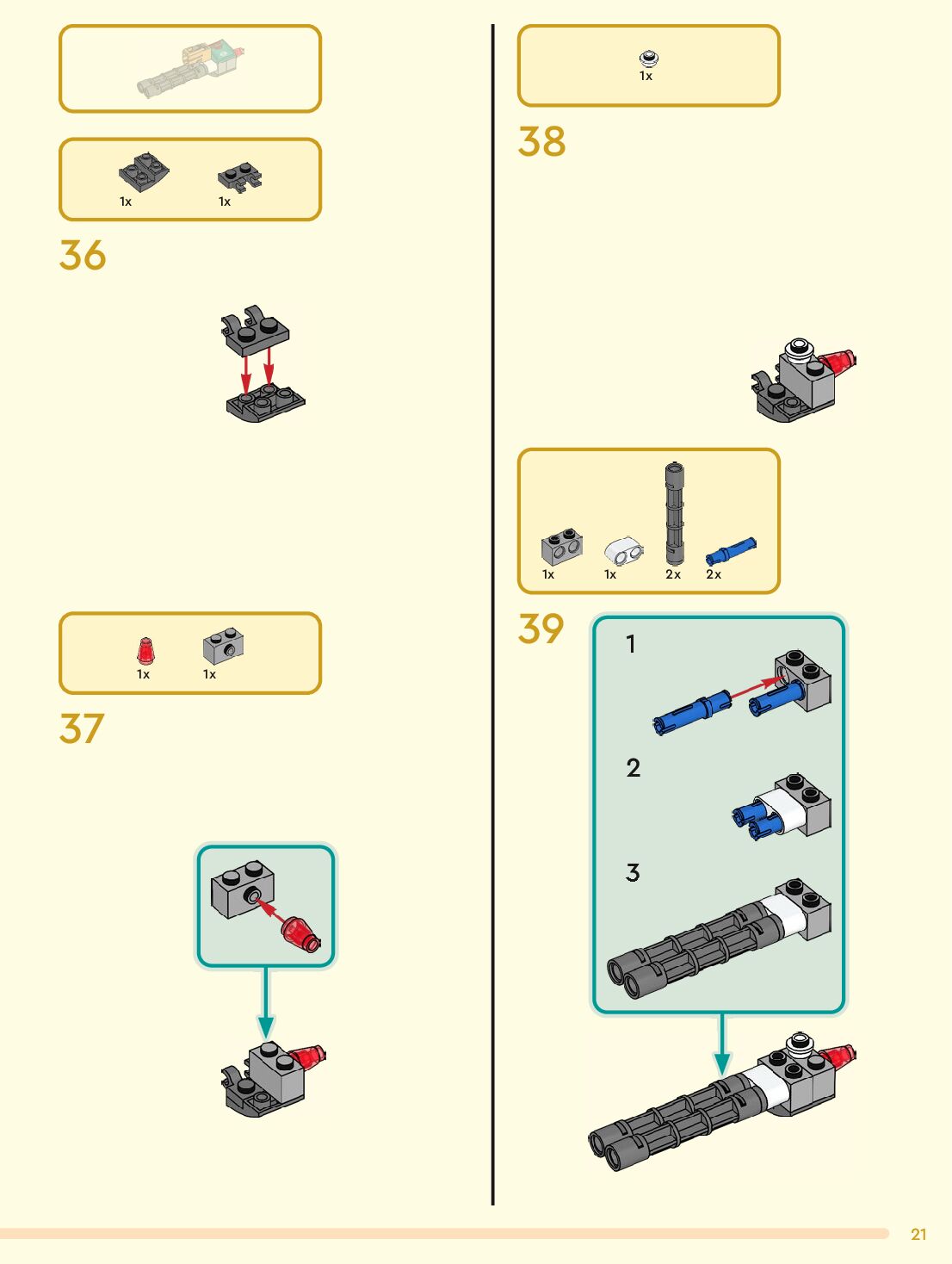 1x 1x

36

1x 1x

37

1x

38

1x 1x 2x 2x

39

1

2

3

21