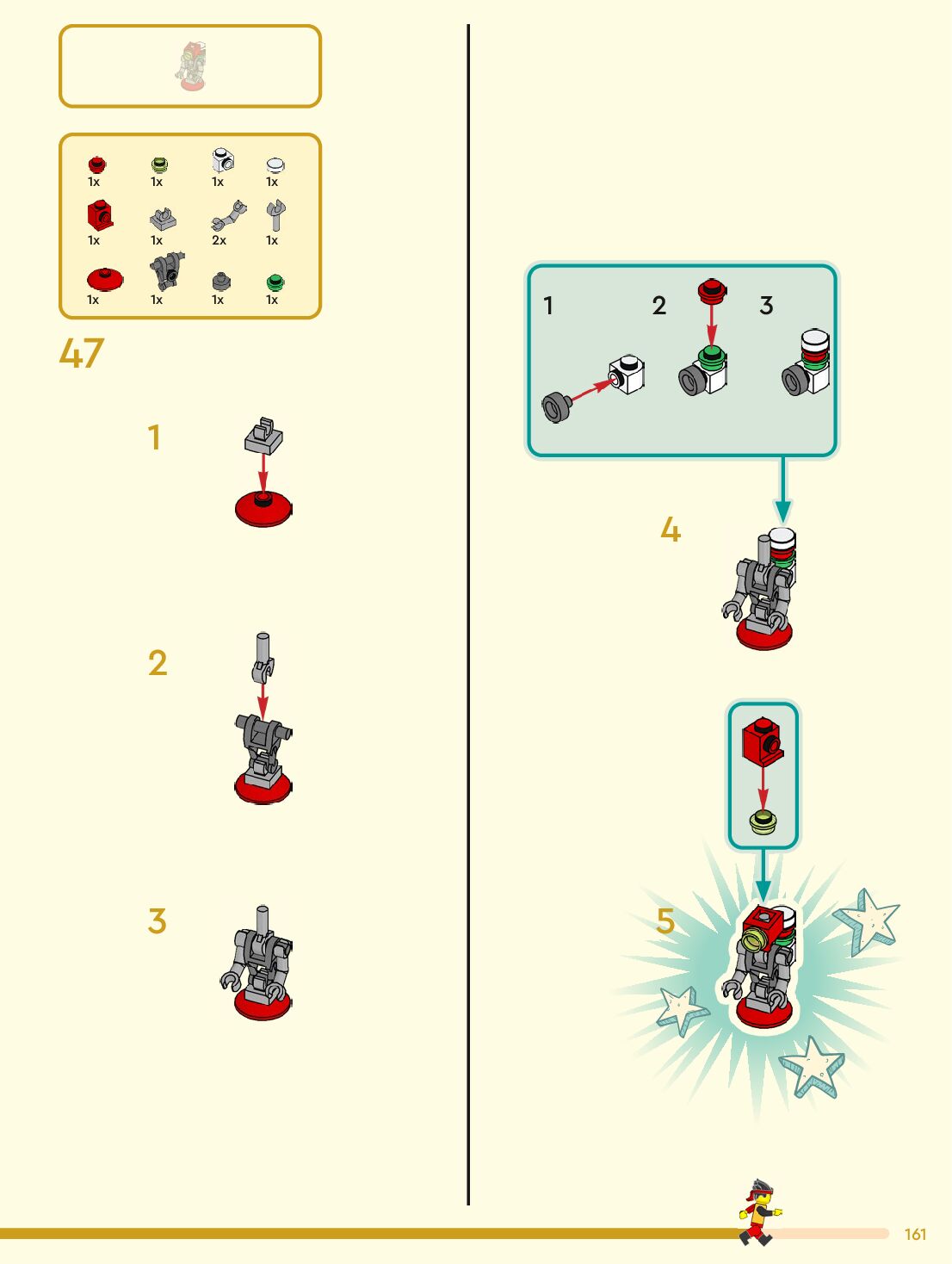 1x 1x 1x 1x
1x 1x 2x 1x
1x 1x 1x 1x

47

1

2

3

1 2 3

4

5

161