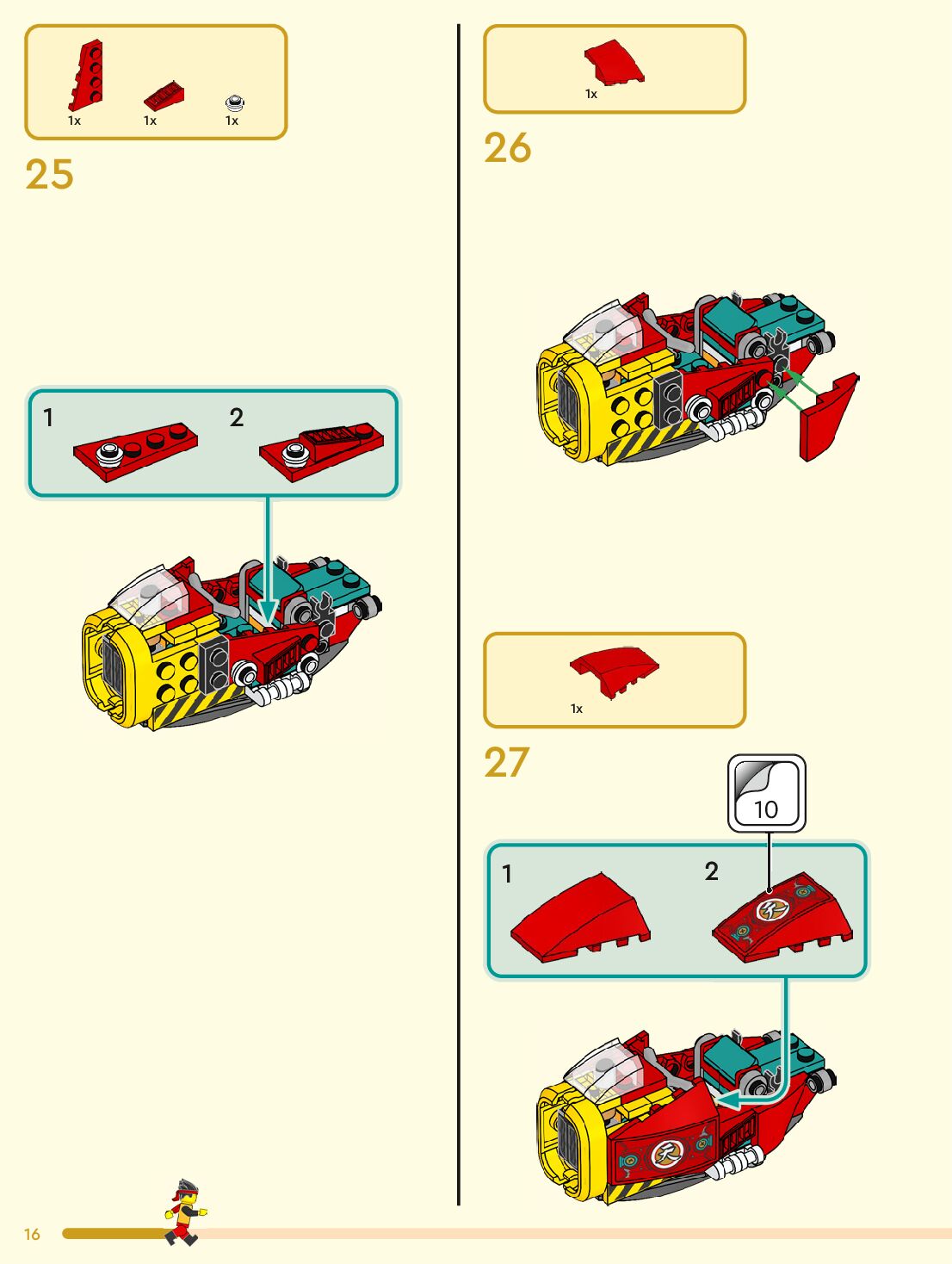 1x 1x 1x

25

1

2

1x

26

1x

27

10

1

2

16