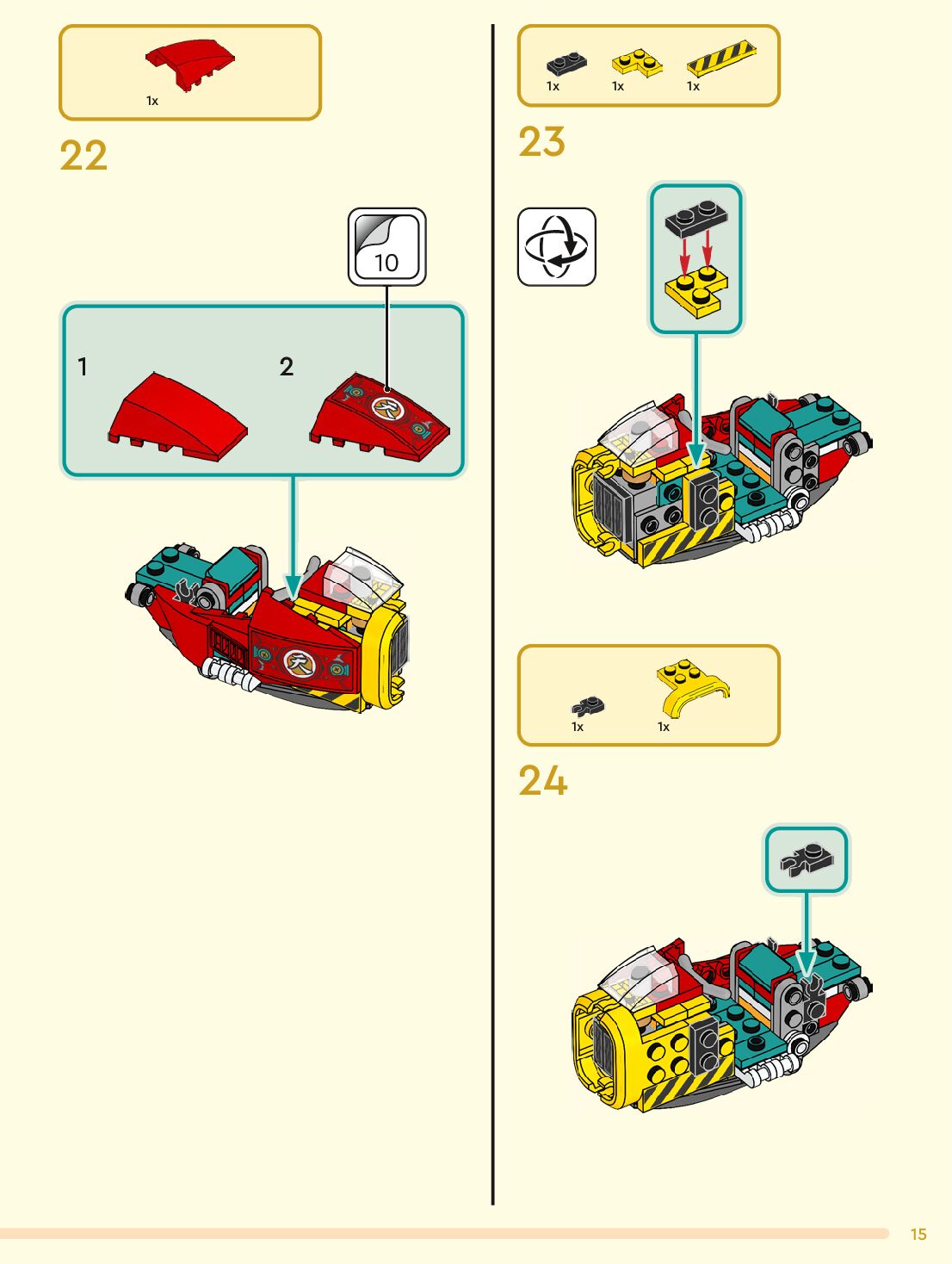 1x

22

10

1

2

1x 1x 1x

23

1x 1x

24

15