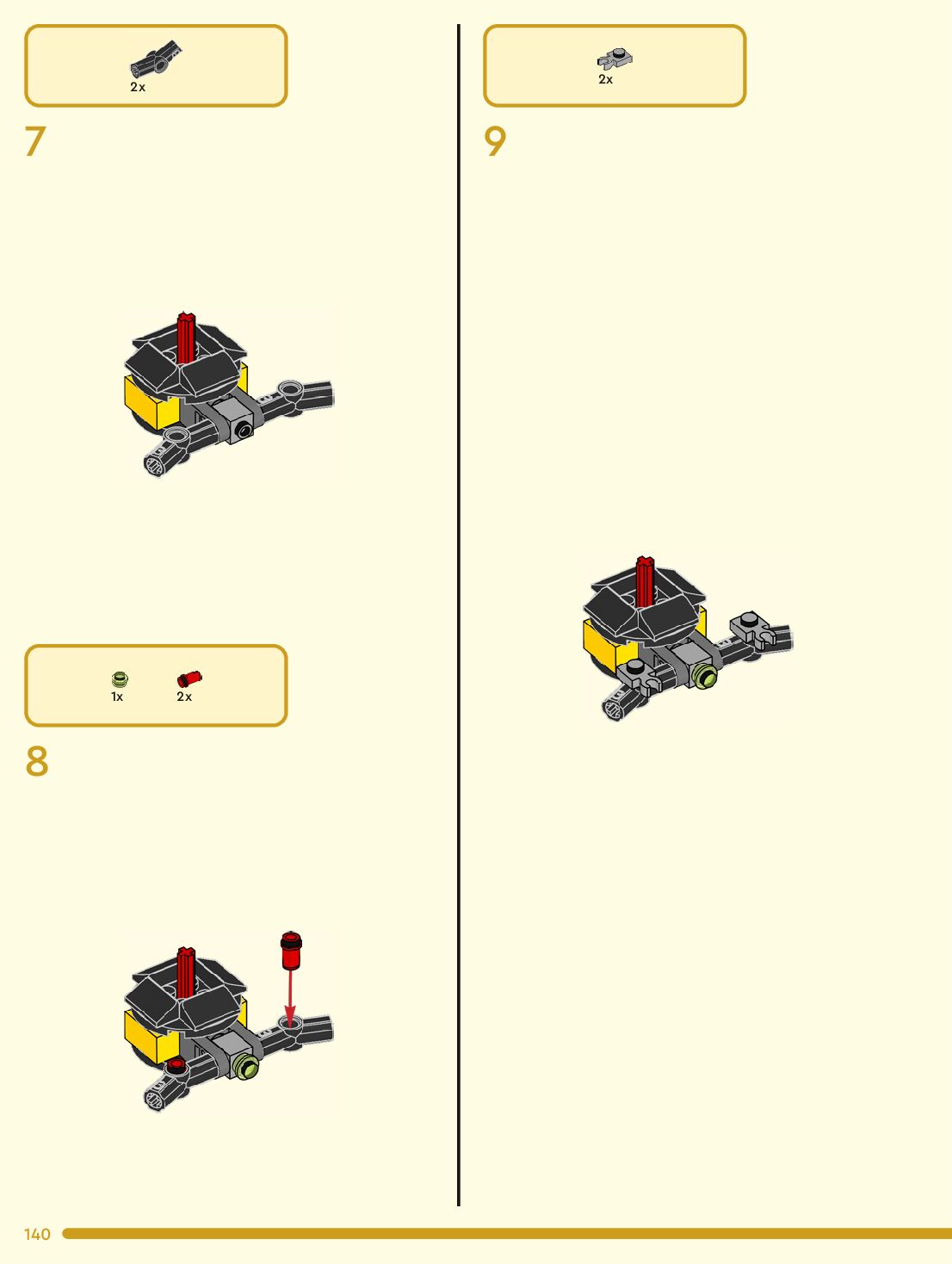 2x

7

1x 2x

8

2x

9

140