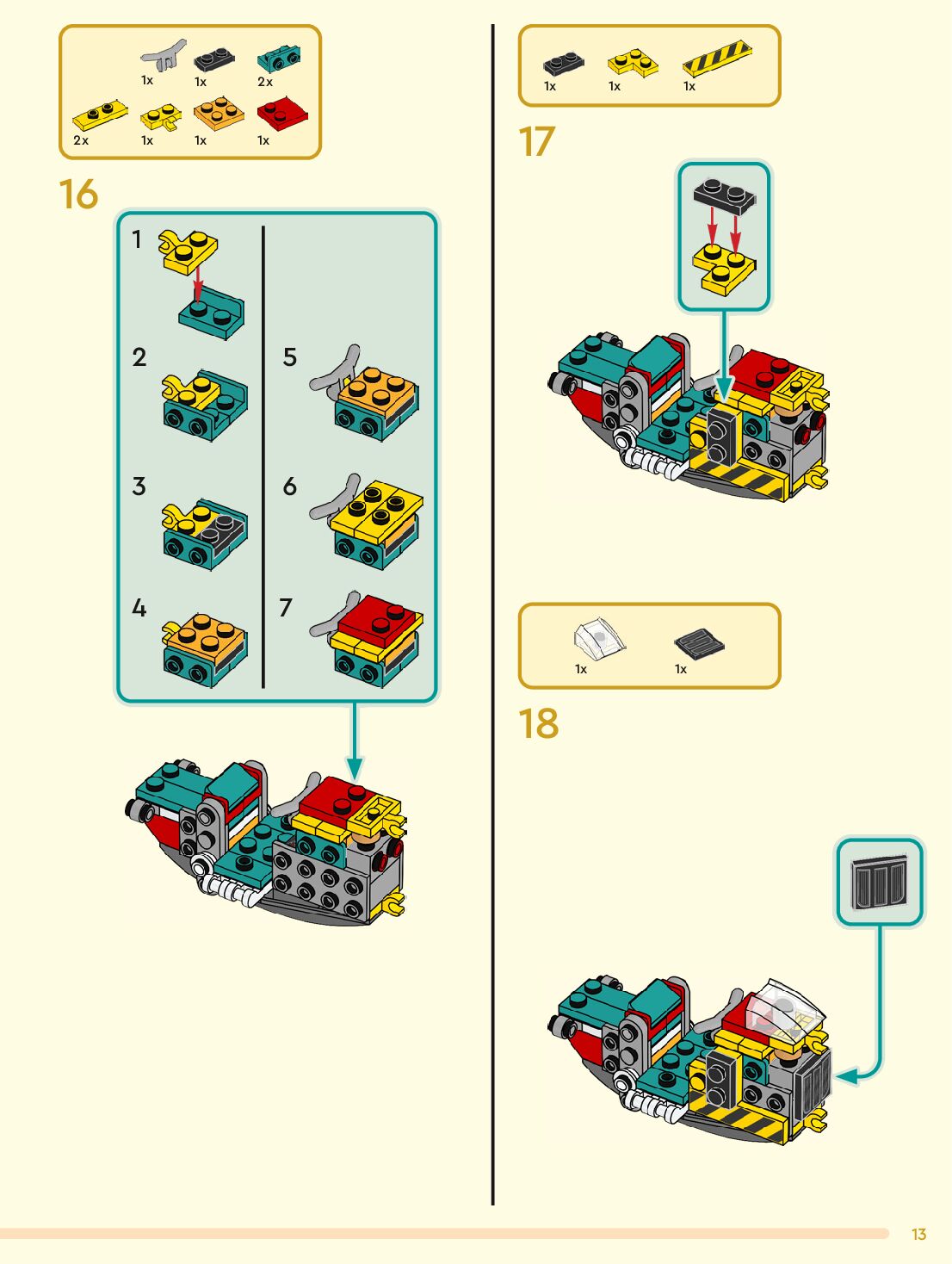 1x 1x 2x
2x 1x 1x 1x

16

1

2

3

4

5

6

7

1x 1x 1x

17

1x 1x

18

13