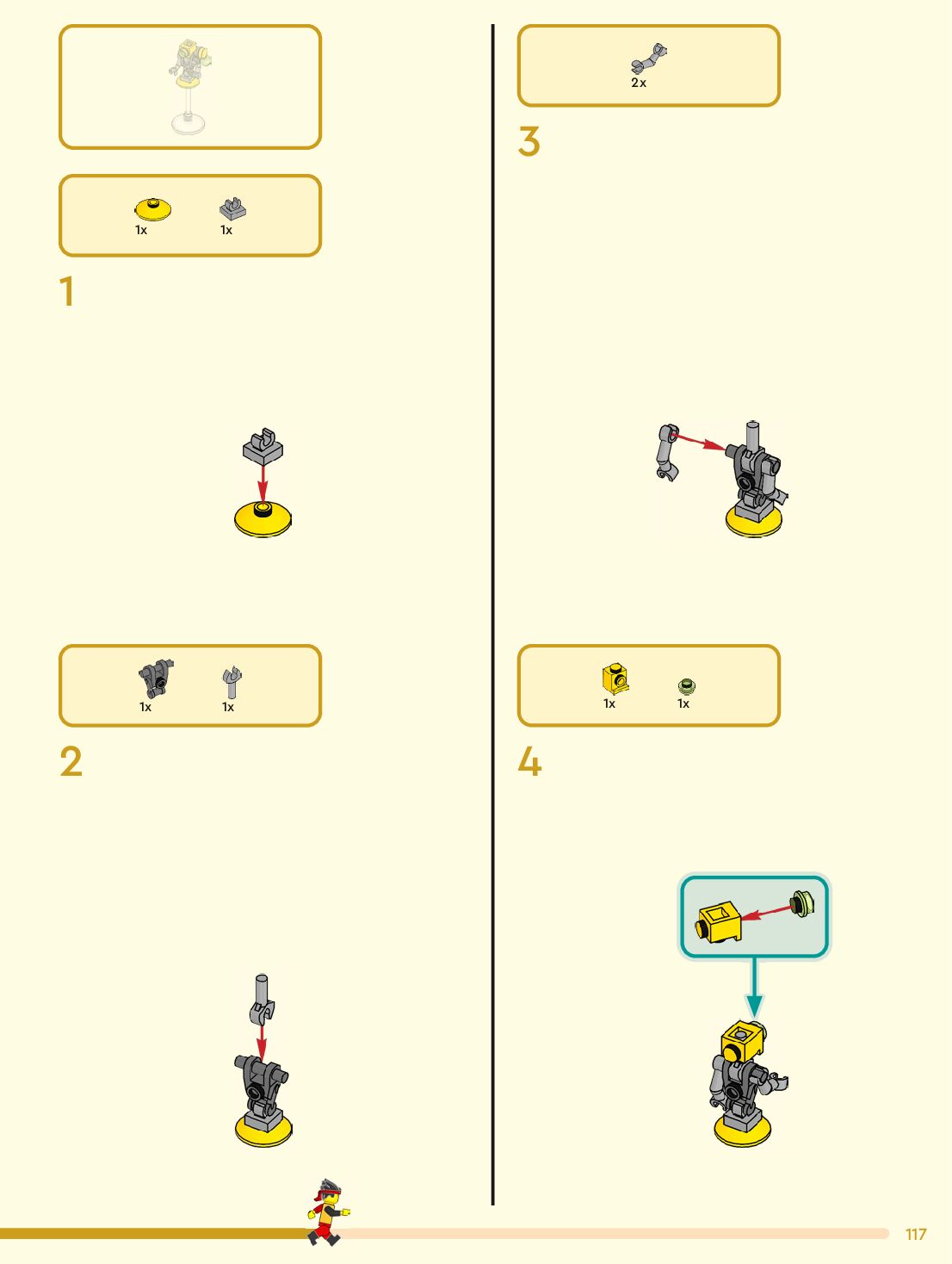 1x 1x

1

1x 1x

2

2x

3

1x 1x

4

117