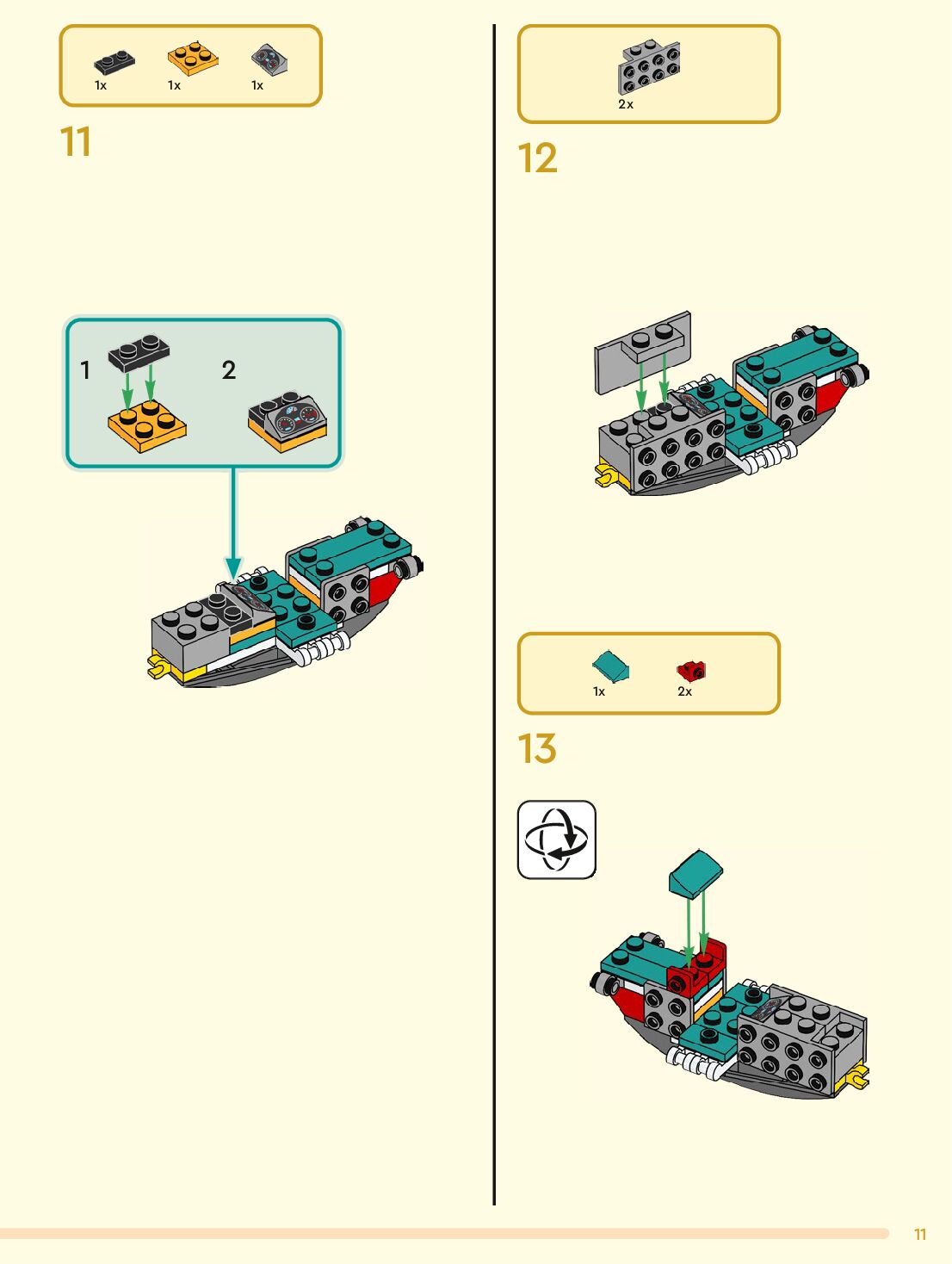 1x 1x 1x

11

1

2

2x

12

1x 2x

13

11