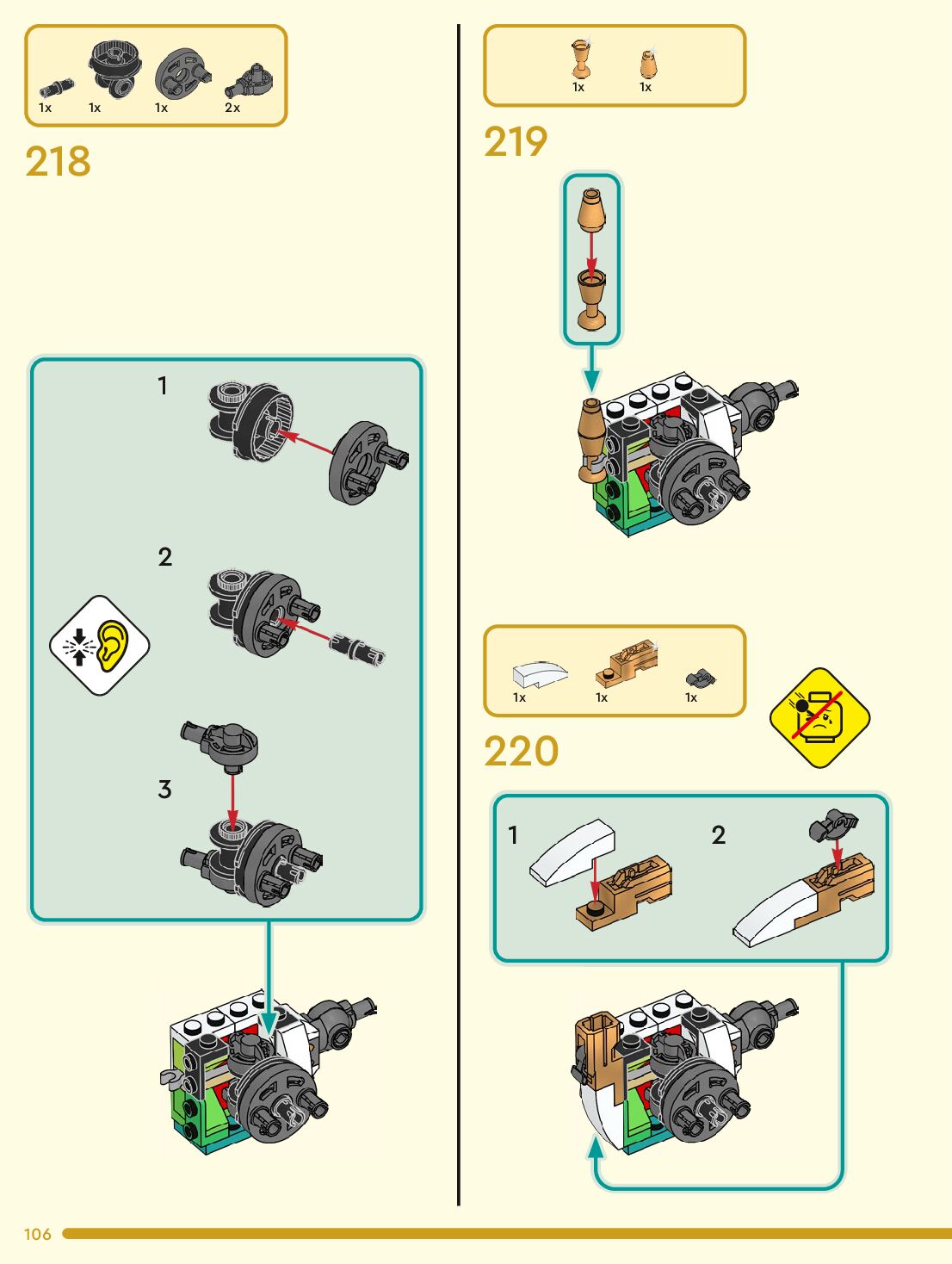 1x 1x 1x 2x

218

1

2

3

1x 1x

219

1x 1x 1x

220

1

2

106