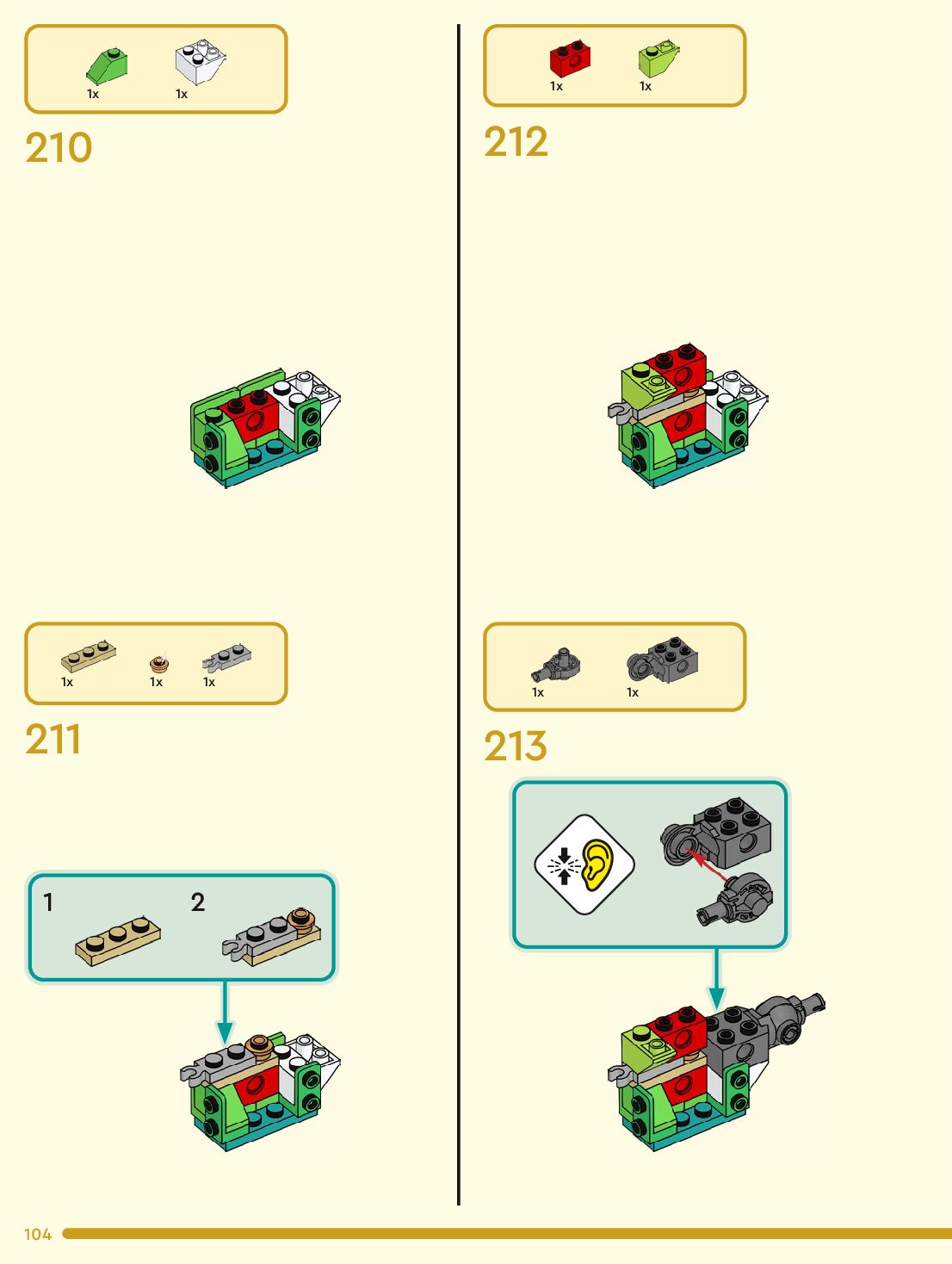 1x 1x

210

1x 1x 1x

211

1 2

1x 1x

212

1x 1x

213

104