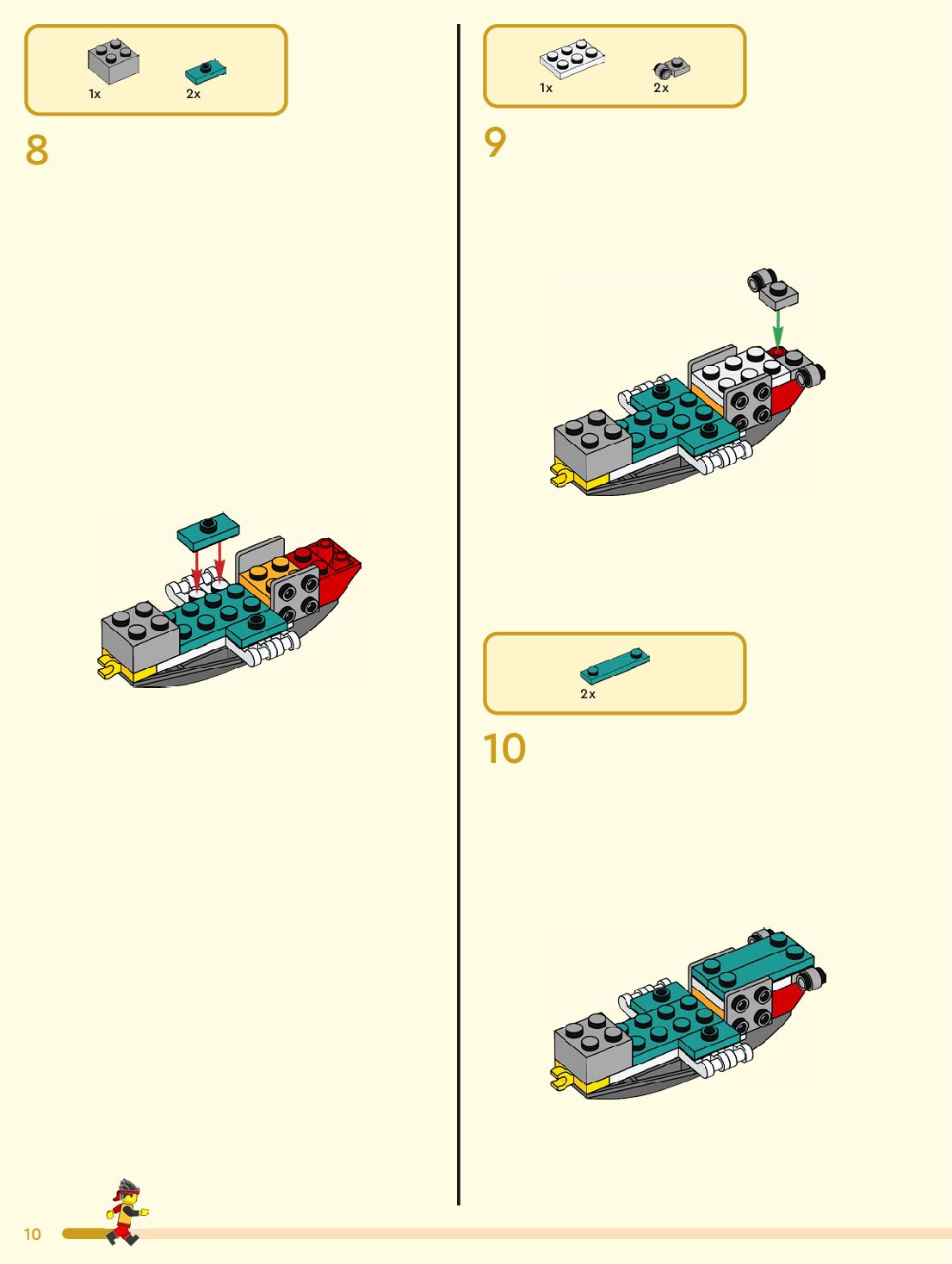 1x 2x

8

1x 2x

9

2x

10

10