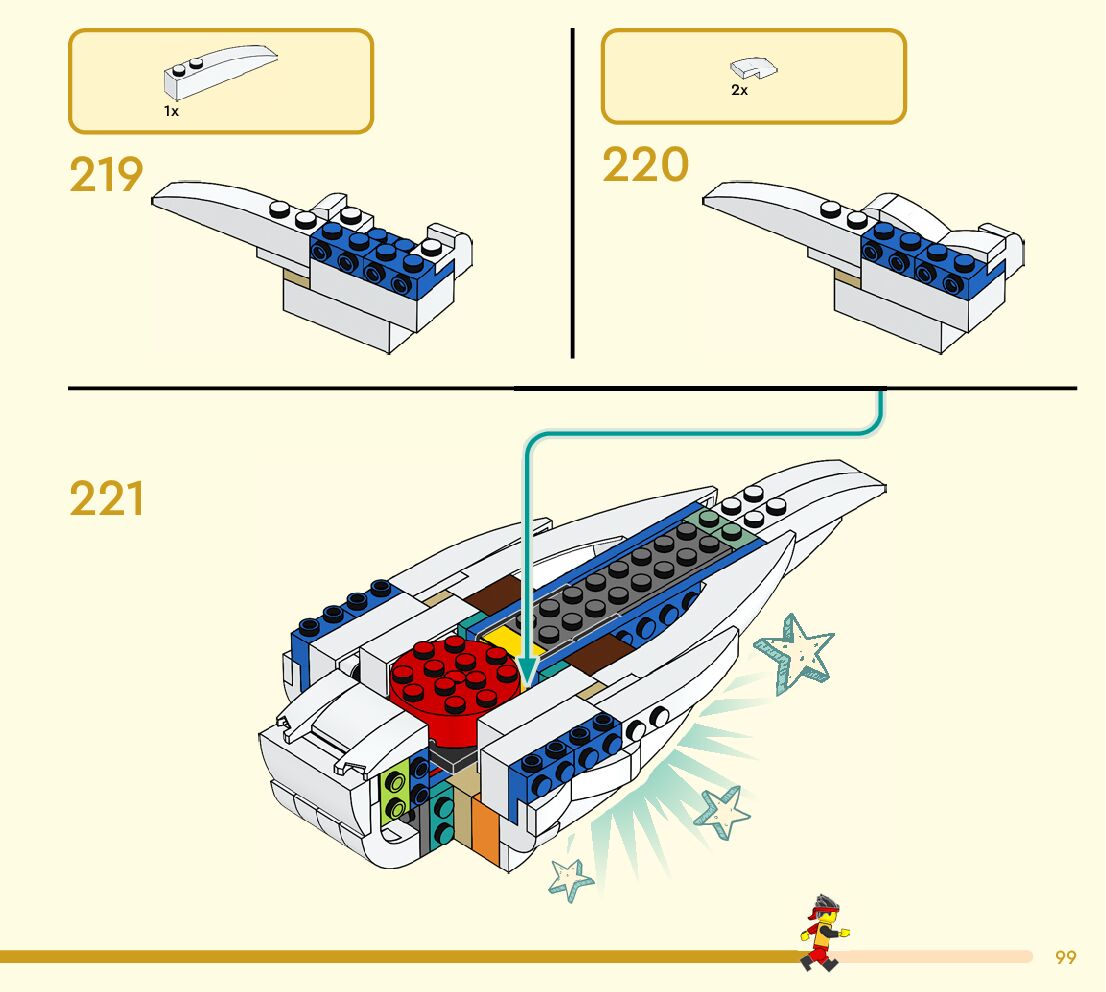 1x

219

2x

220

221

99