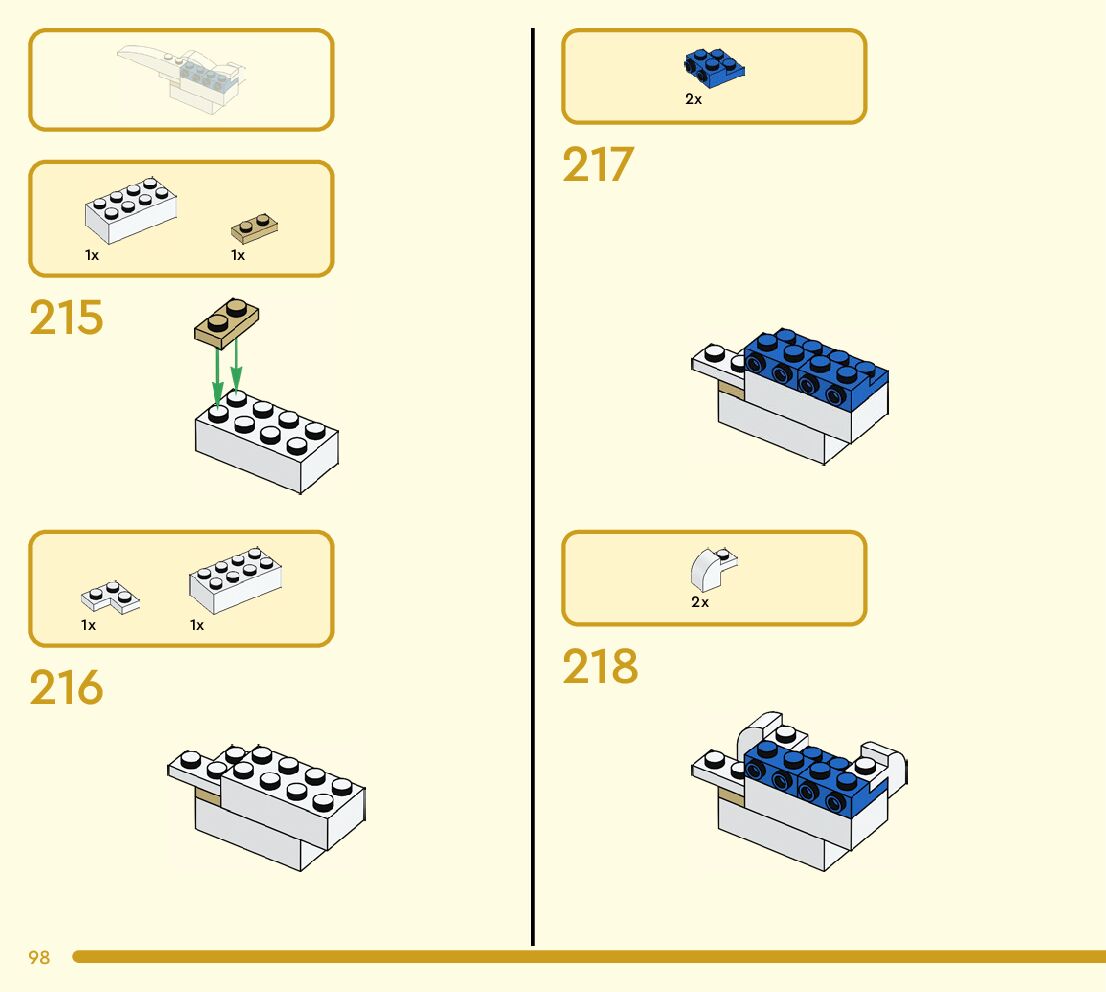 1x 1x

215

1x 1x

216

2x

217

2x

218

98