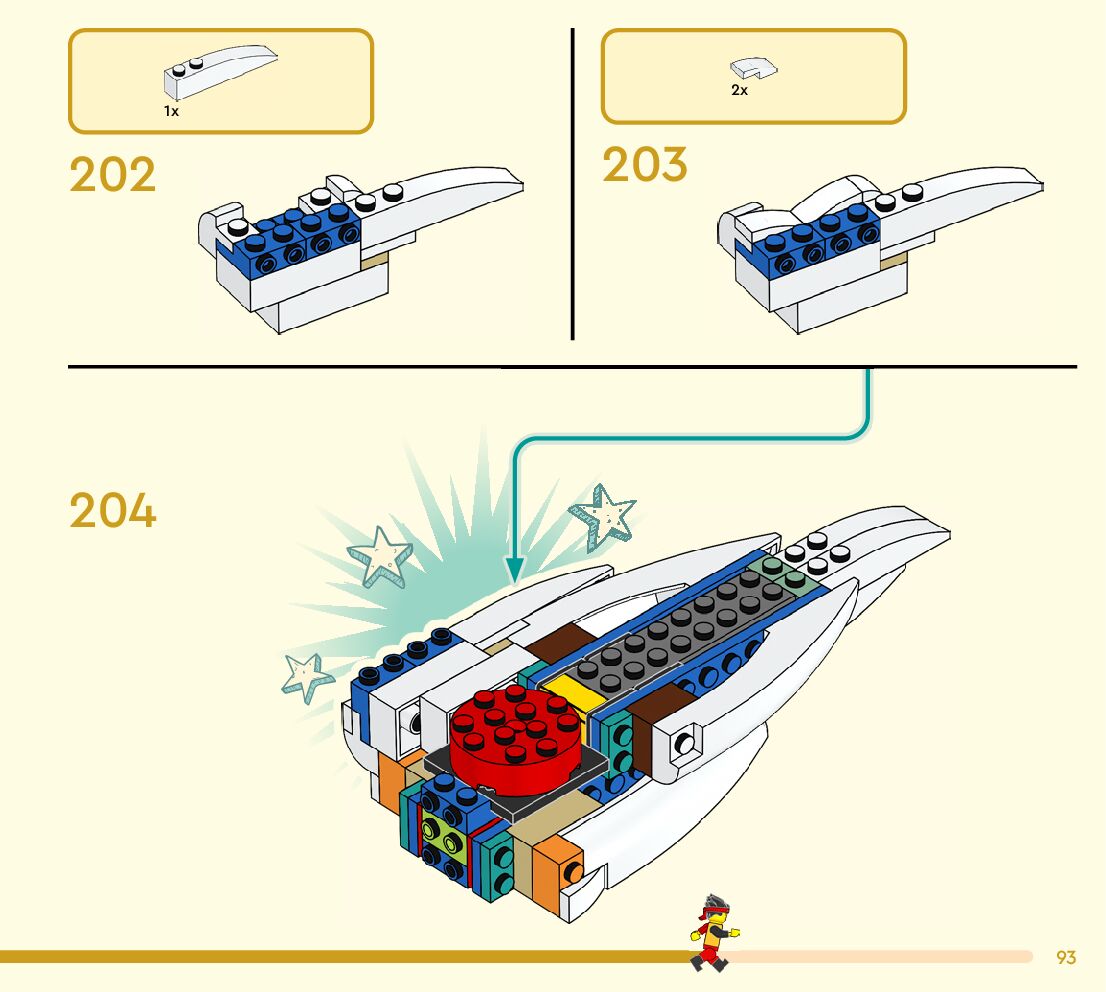 1x

202

2x

203

204

93