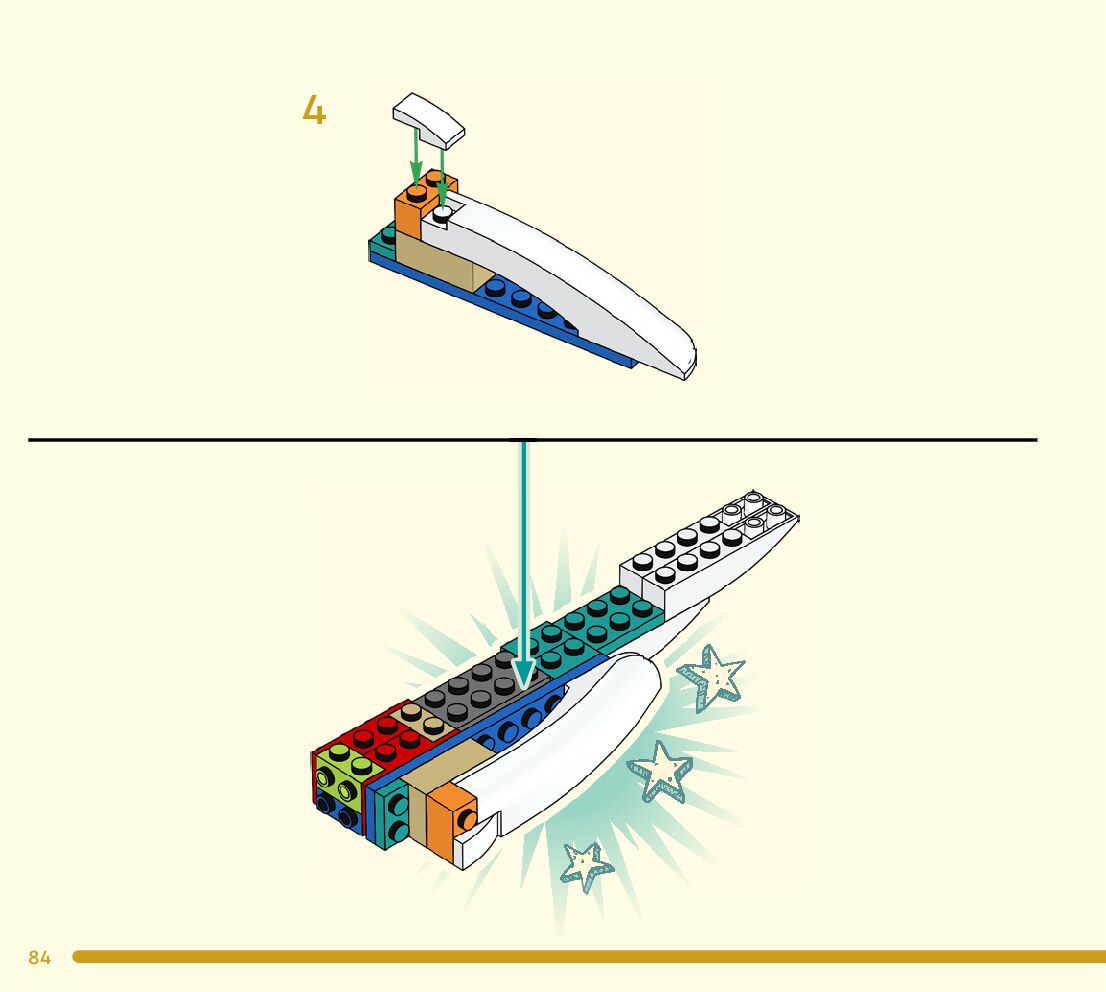 4

84