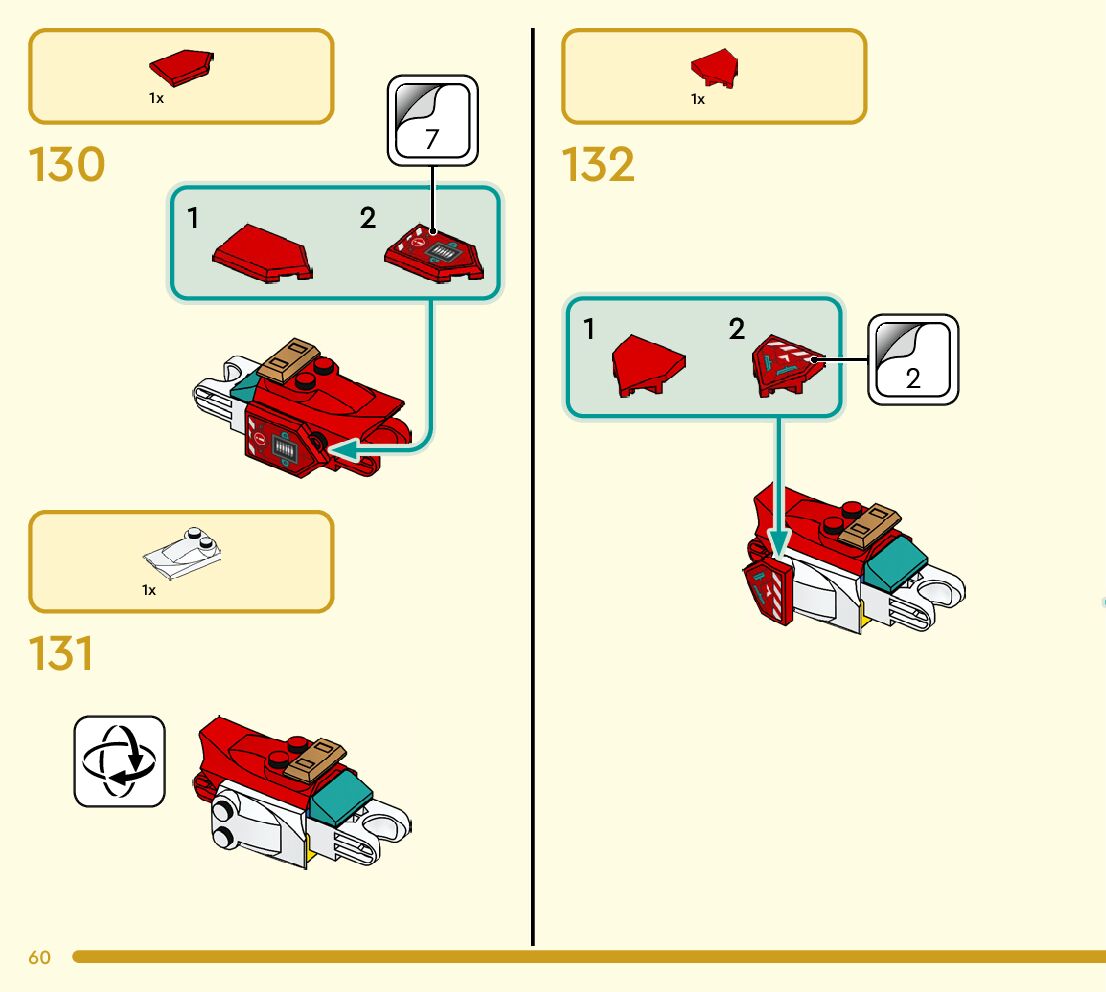 1x

130

7

1

2

1x

131

1x

132

1

2

2

60