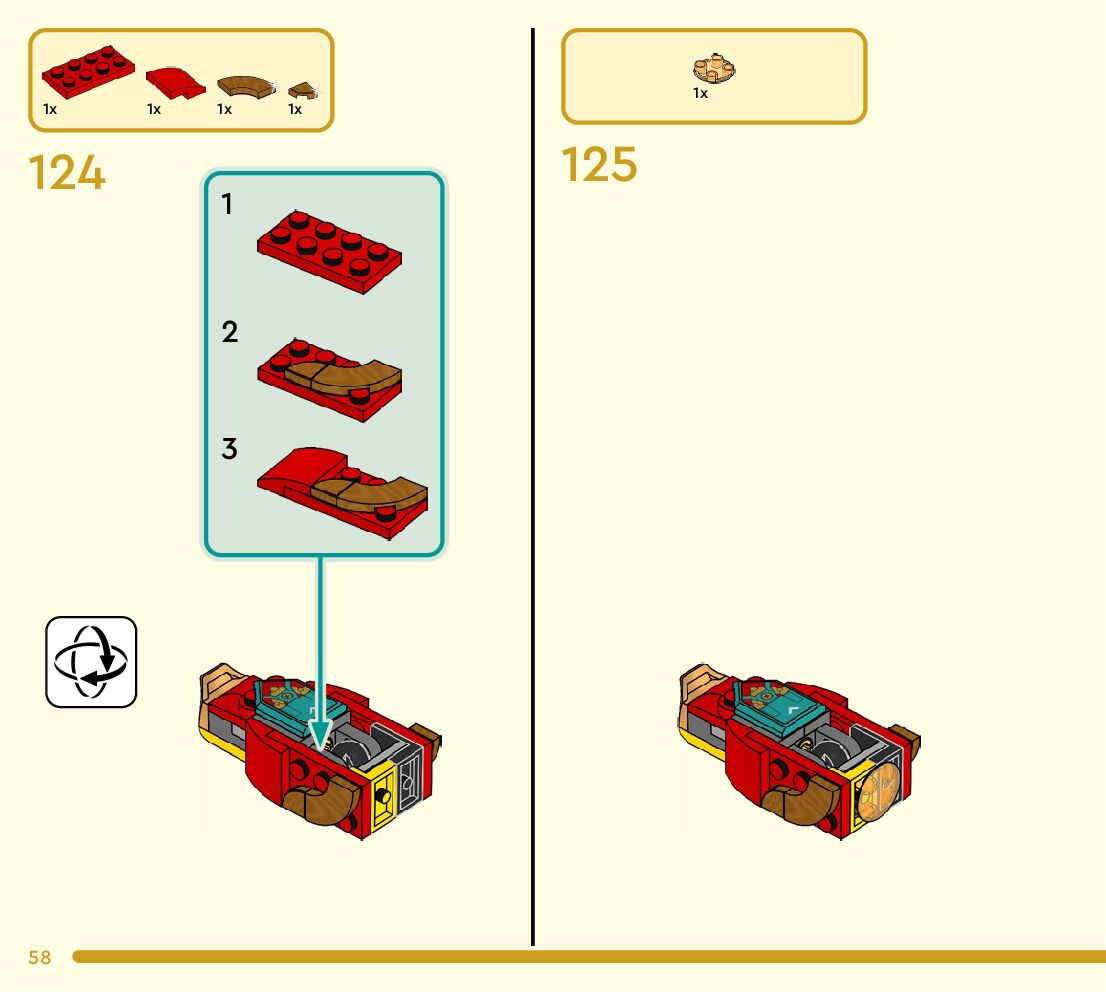 1x 1x 1x 1x

124

1

2

3

1x

125

58