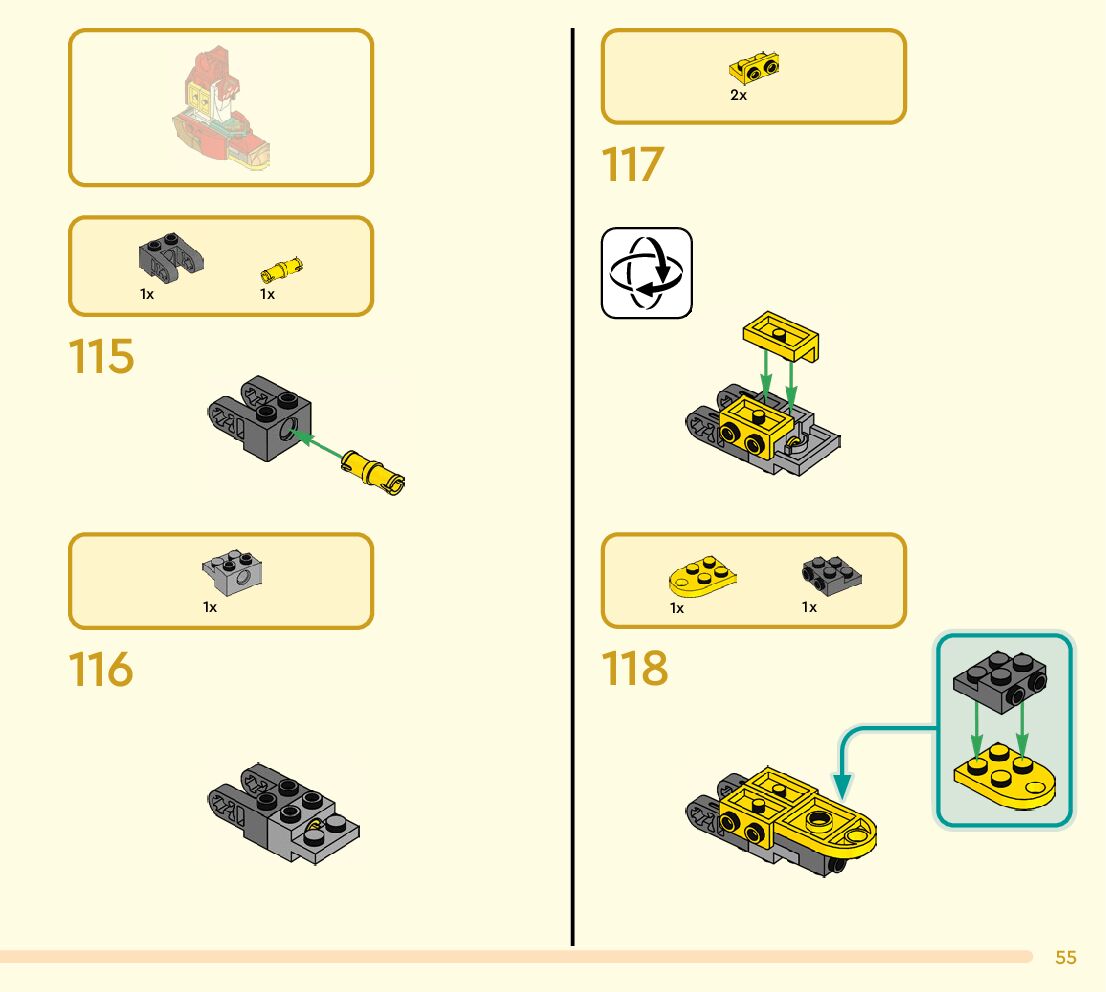 1x 1x

115

1x

116

2x

117

1x 1x

118

55