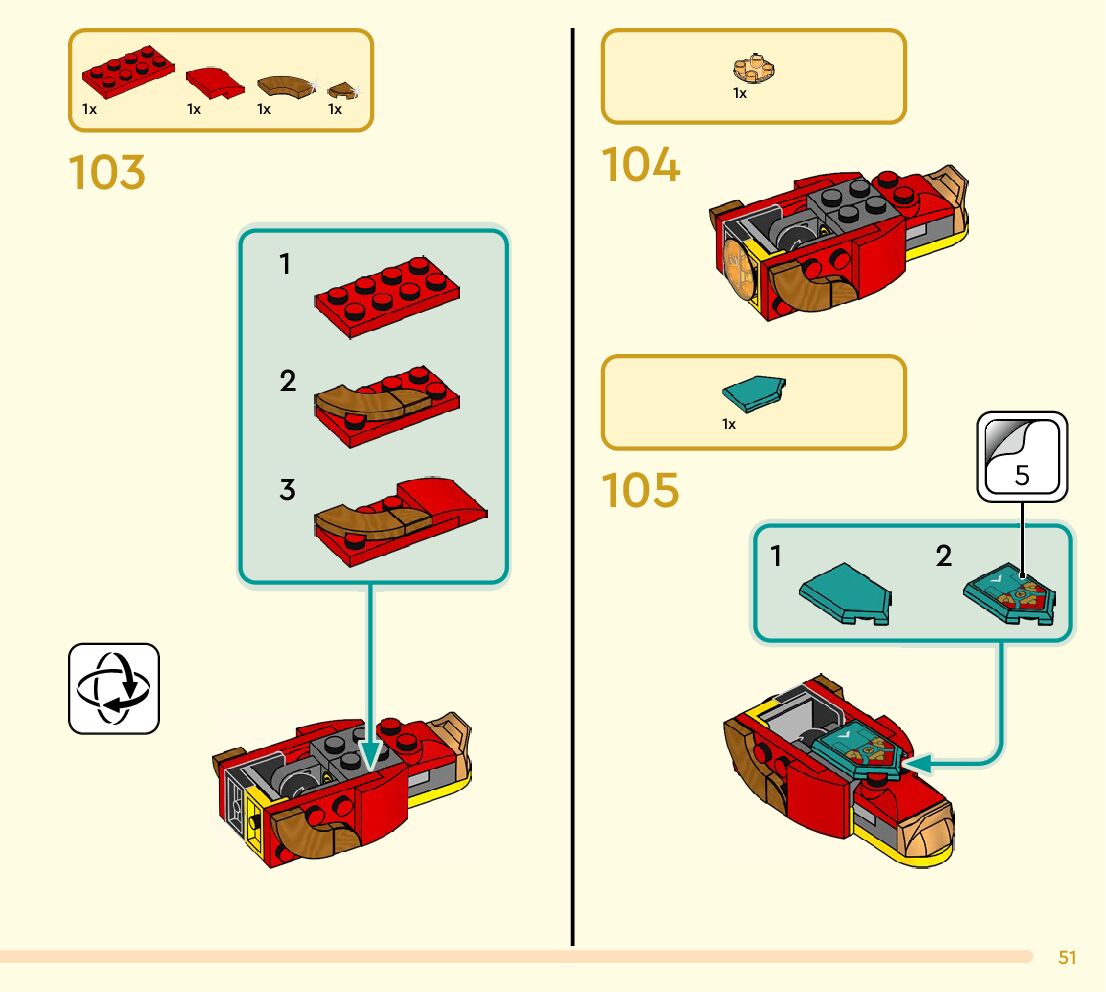 1x 1x 1x 1x

103

1

2

3

1x

104

1x

105

5

1

2

51