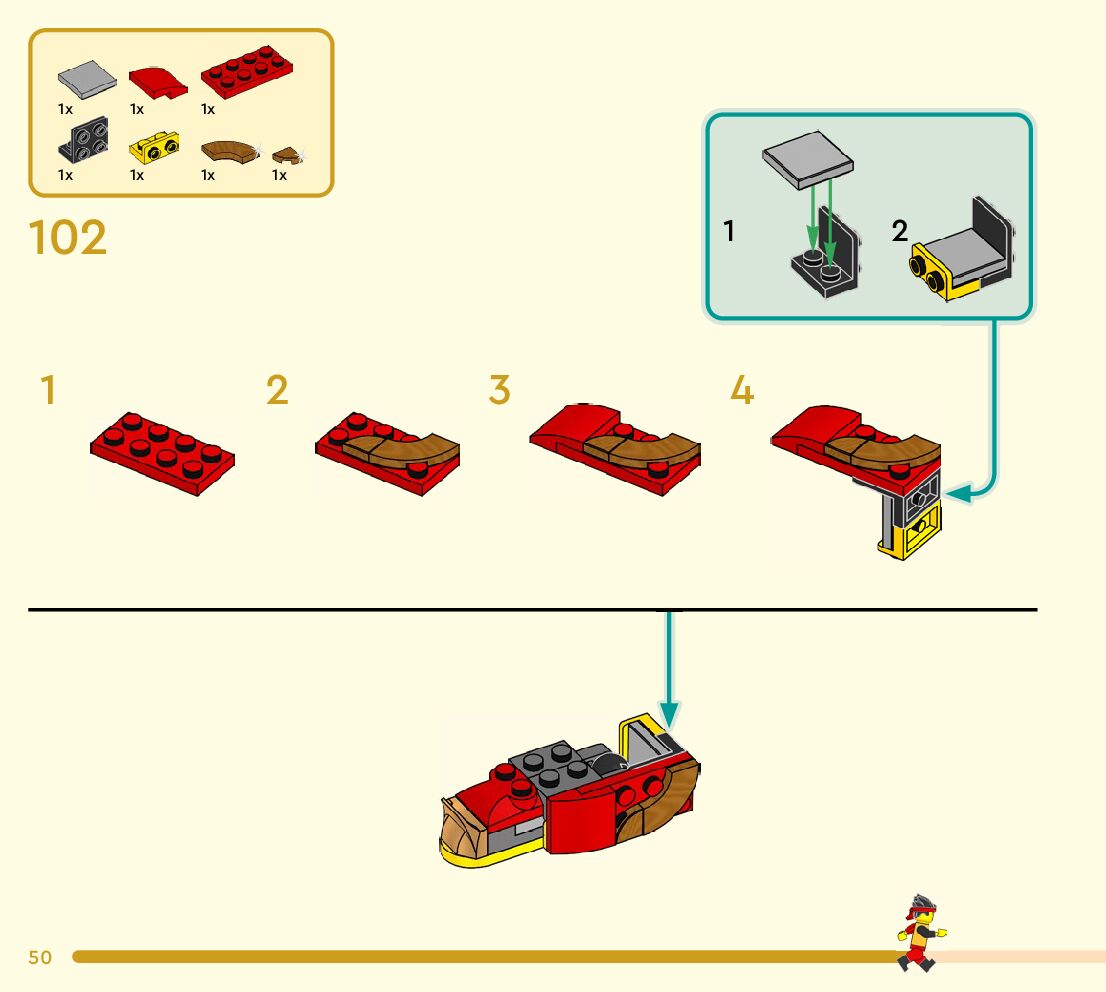 1x 1x 1x
1x 1x 1x 1x

102

1 2

1 2 3 4

50