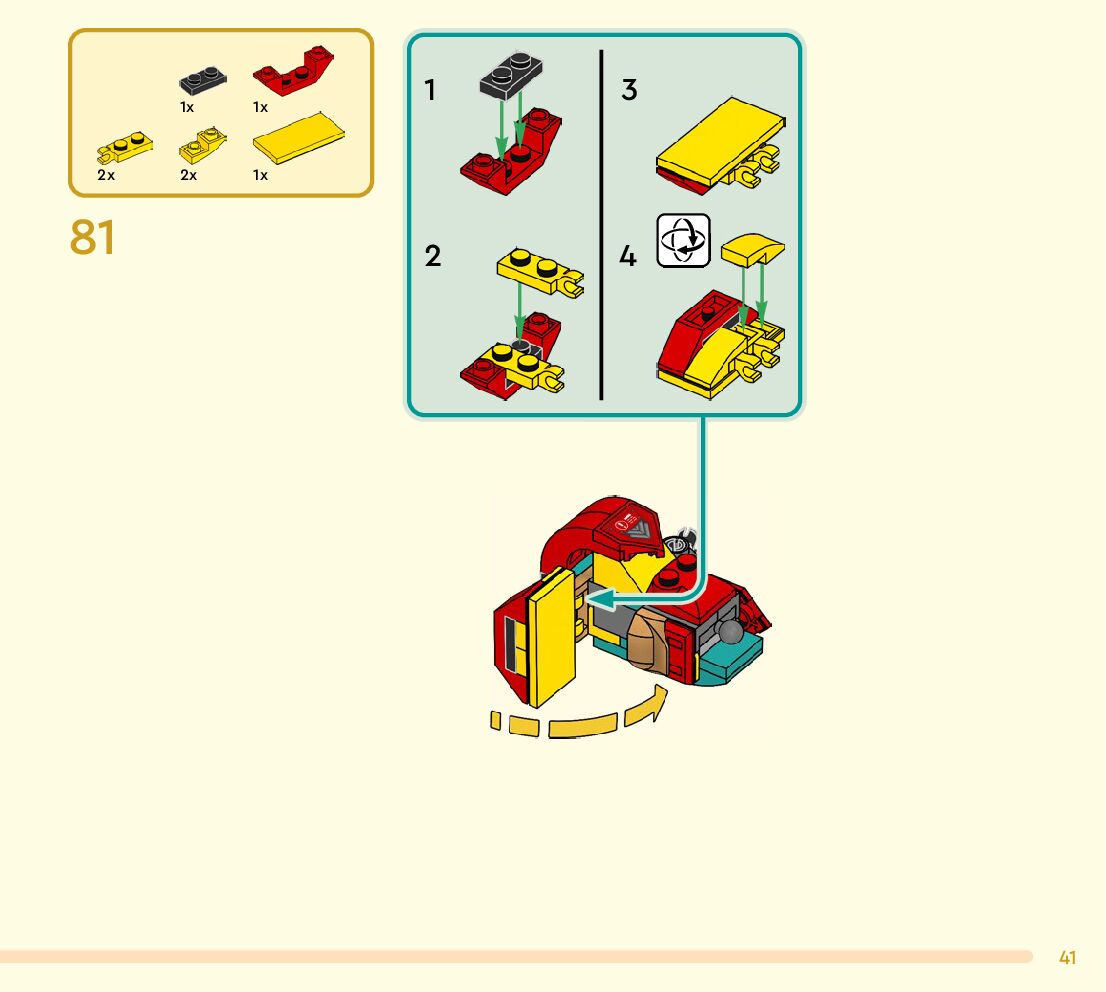 1x 1x
2x 2x 1x

81

1
2
3
4

41