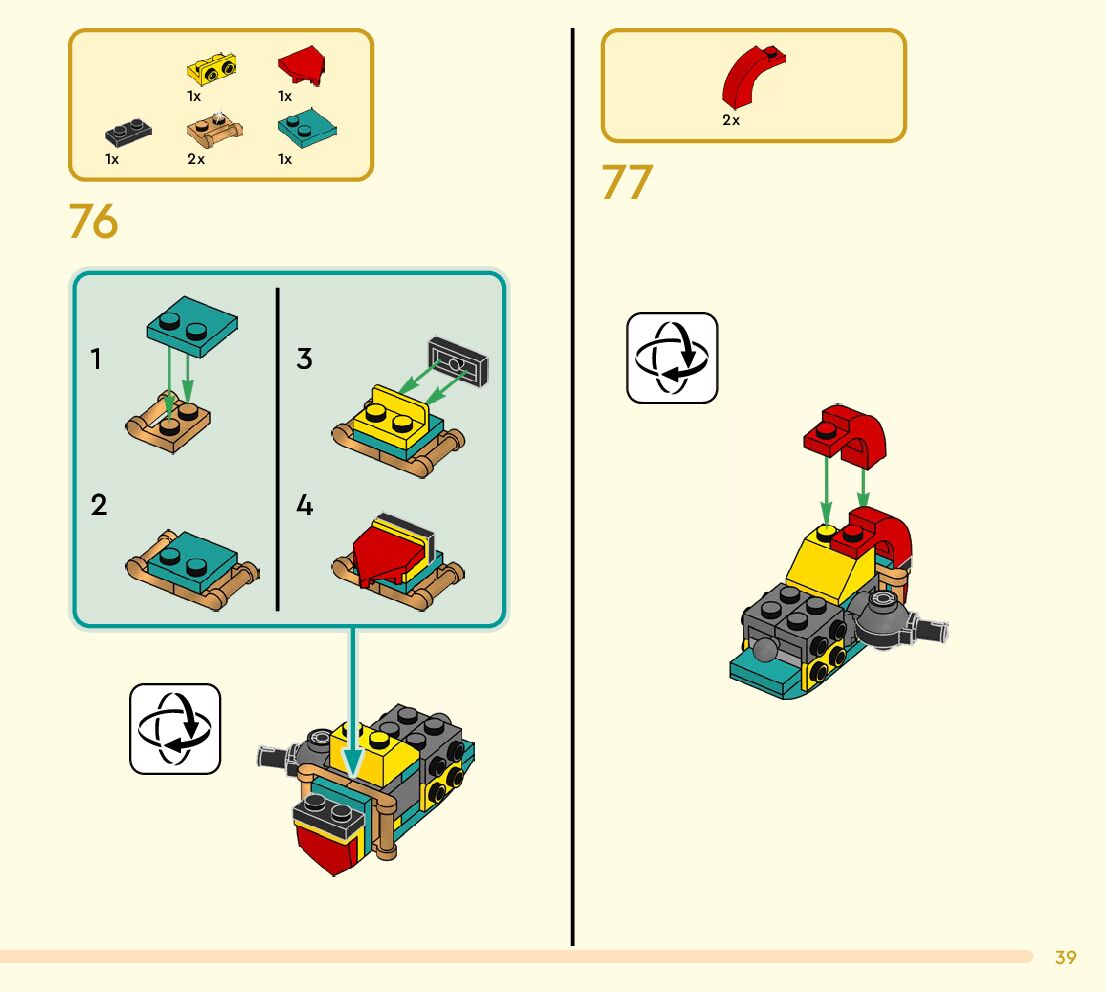 1x
1x
1x
2x
1x

76

1
2
3
4

2x

77

39