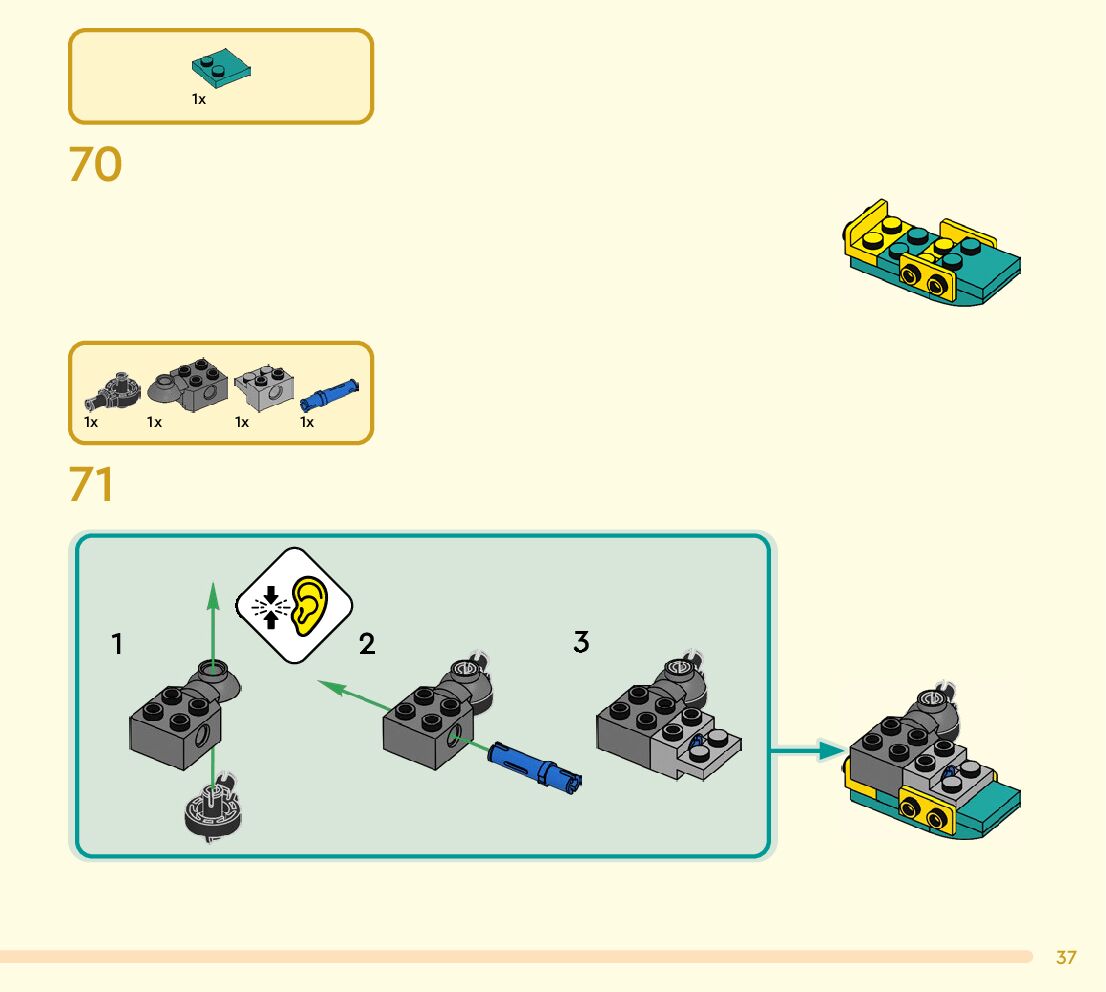 1x

70

1x 1x 1x 1x

71

1

2

3

37