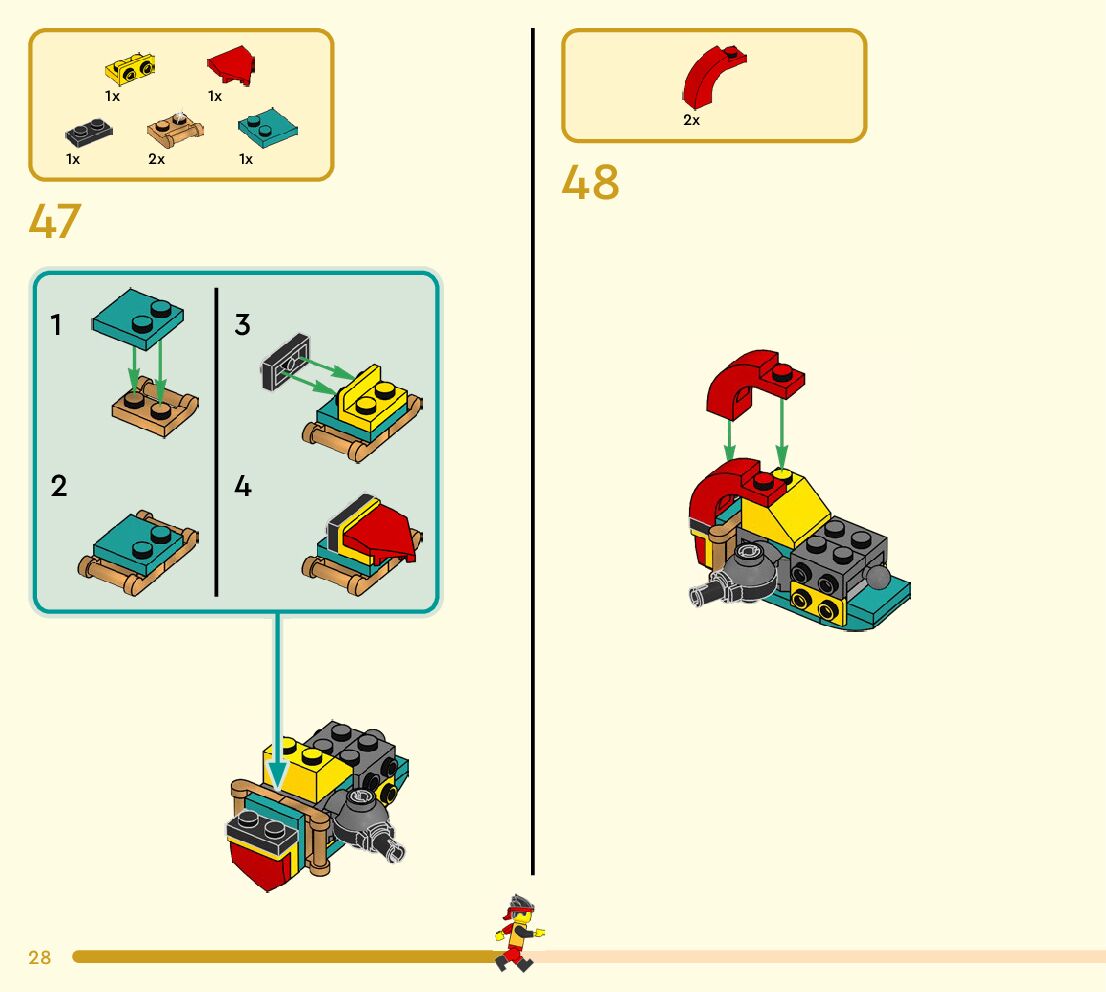 1x 1x
1x 2x 1x

47

1
2
3
4

2x

48

28