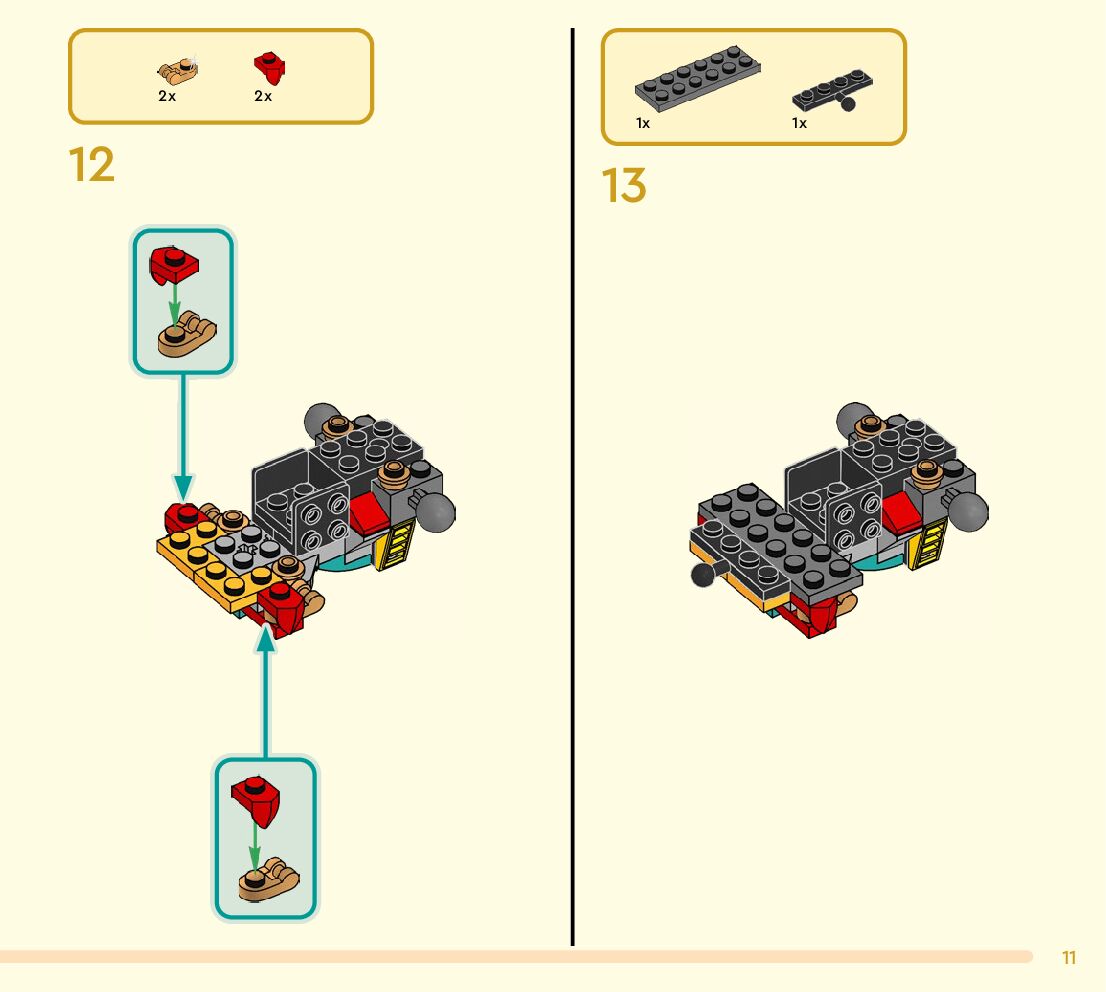 2x 2x

12

1x 1x

13

11