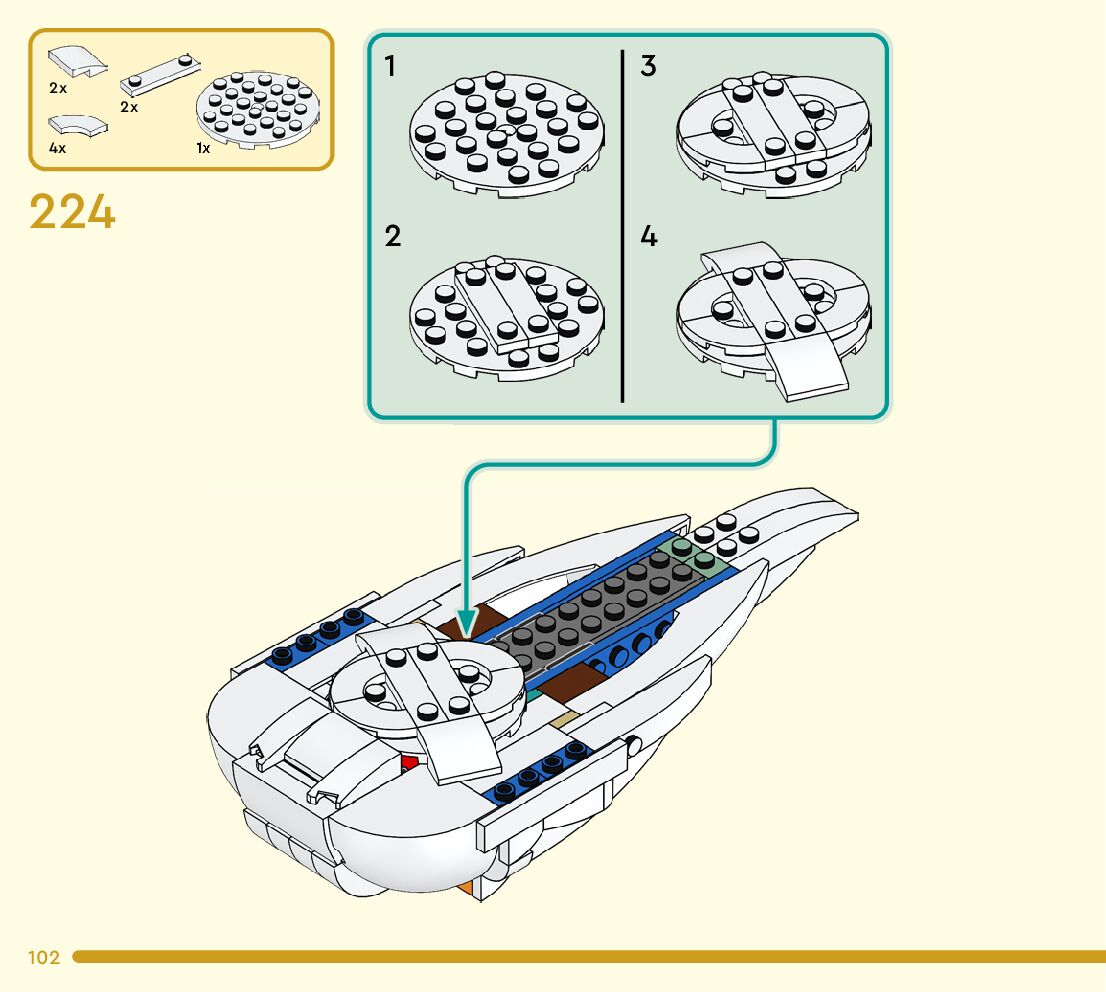 2x
2x
4x
1x

224

1

2

3

4

102