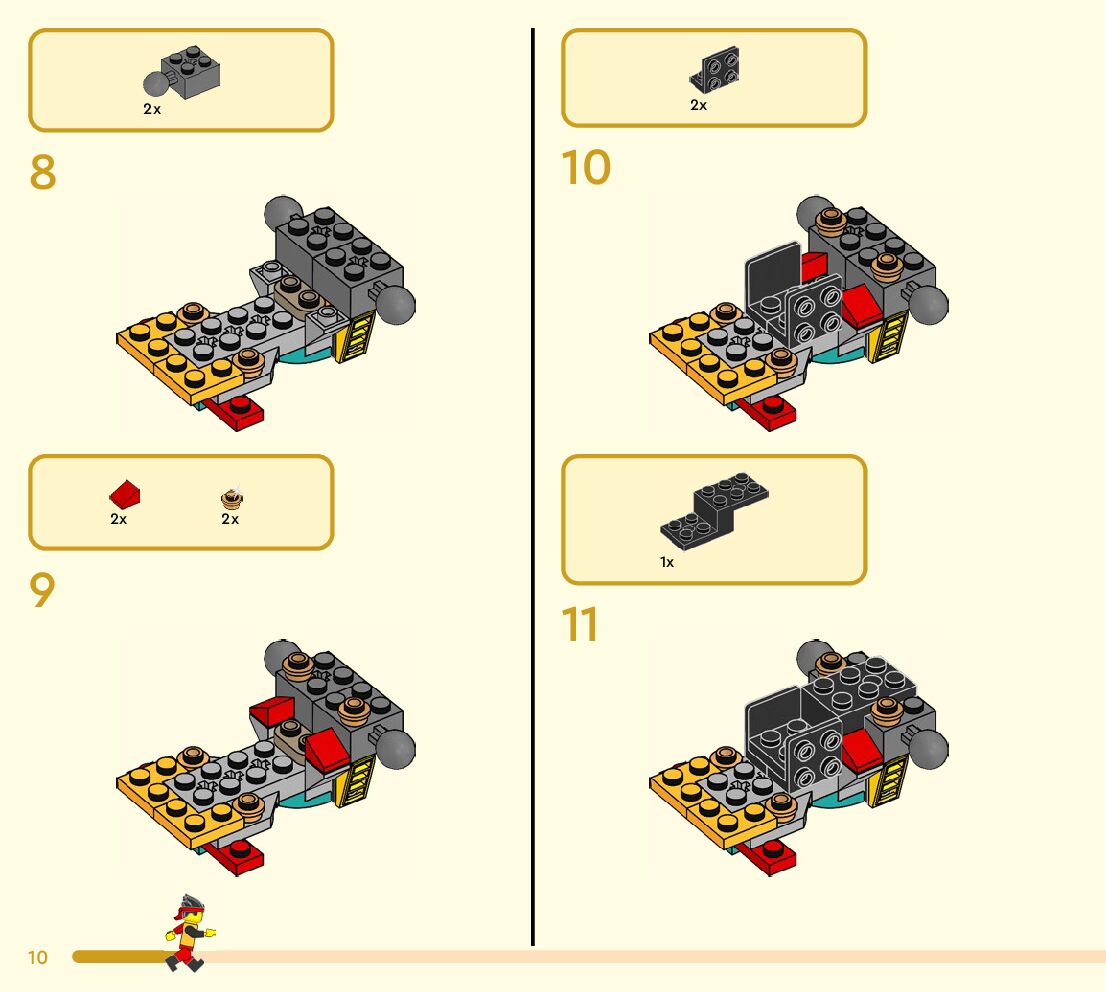 2x

8

2x 2x

9

2x

10

1x

11

10