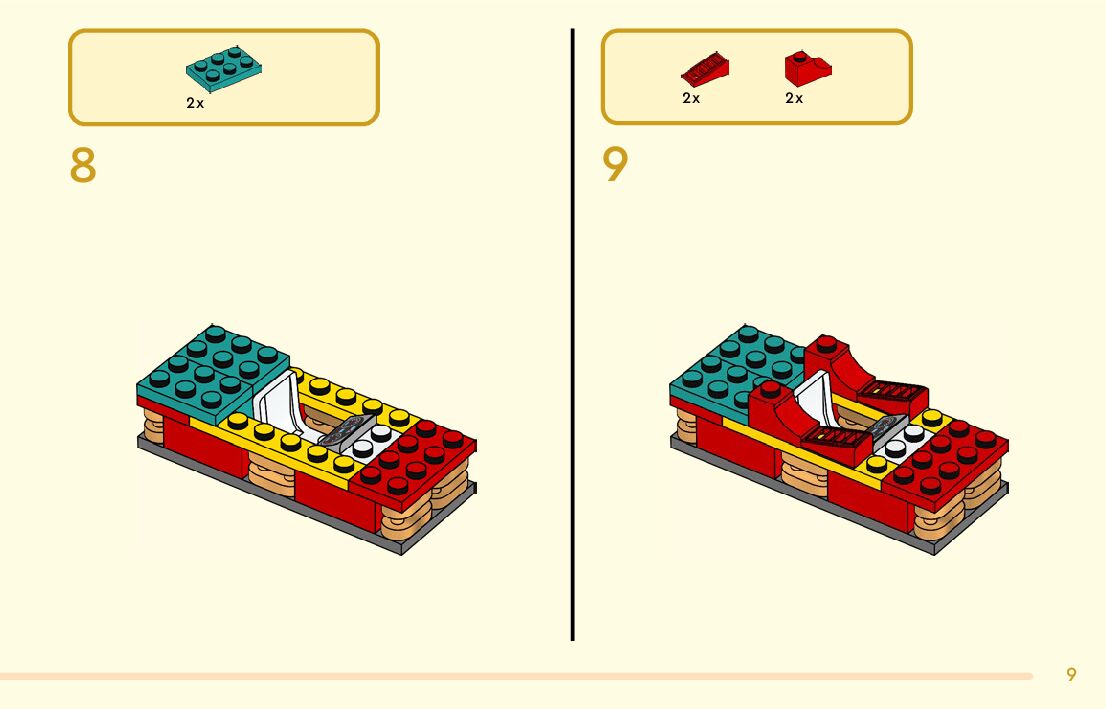 2x

8

2x 2x

9

9