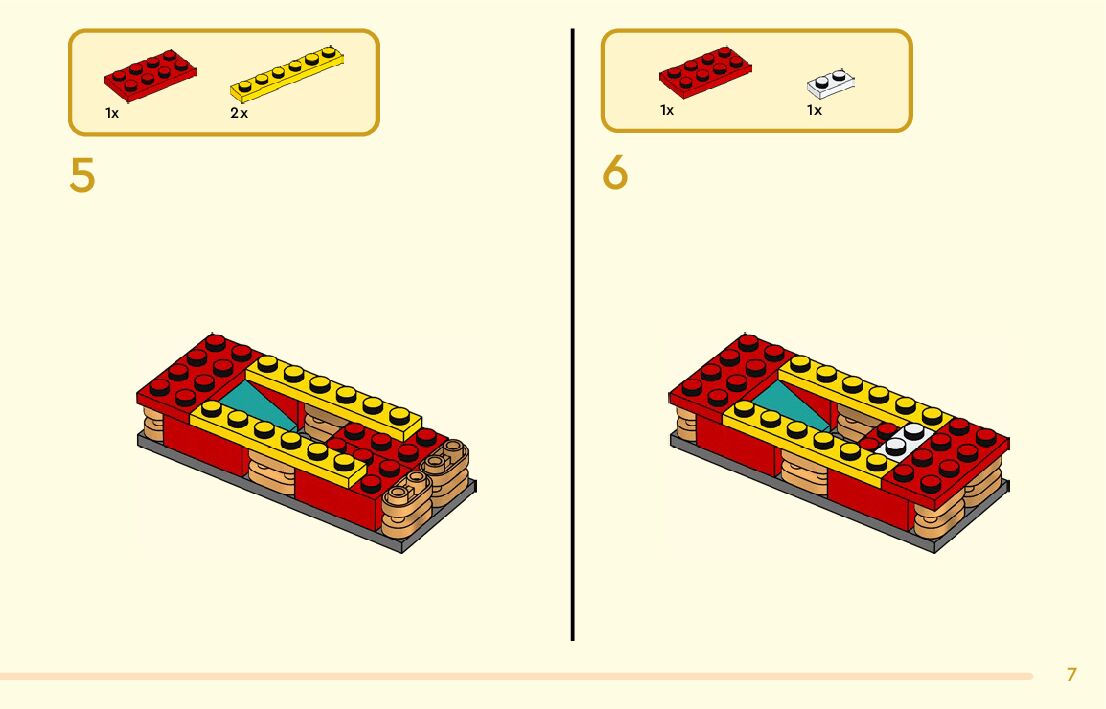 1x 2x

5

1x 1x

6

7