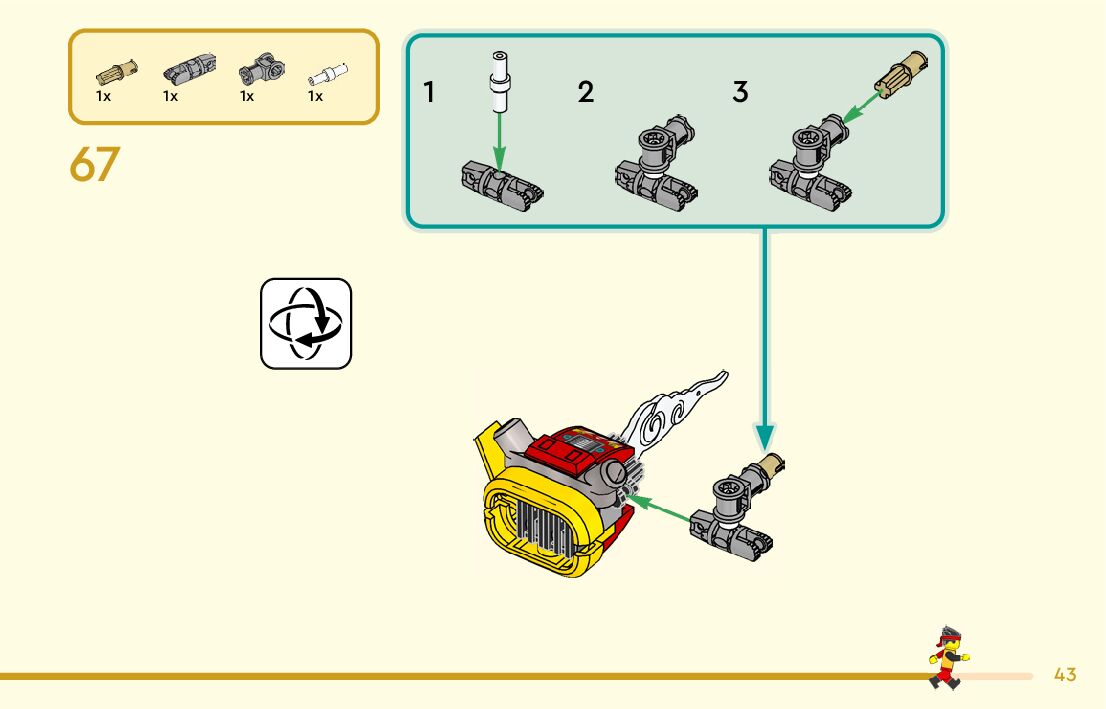 1x 1x 1x 1x

67

1

2

3

43