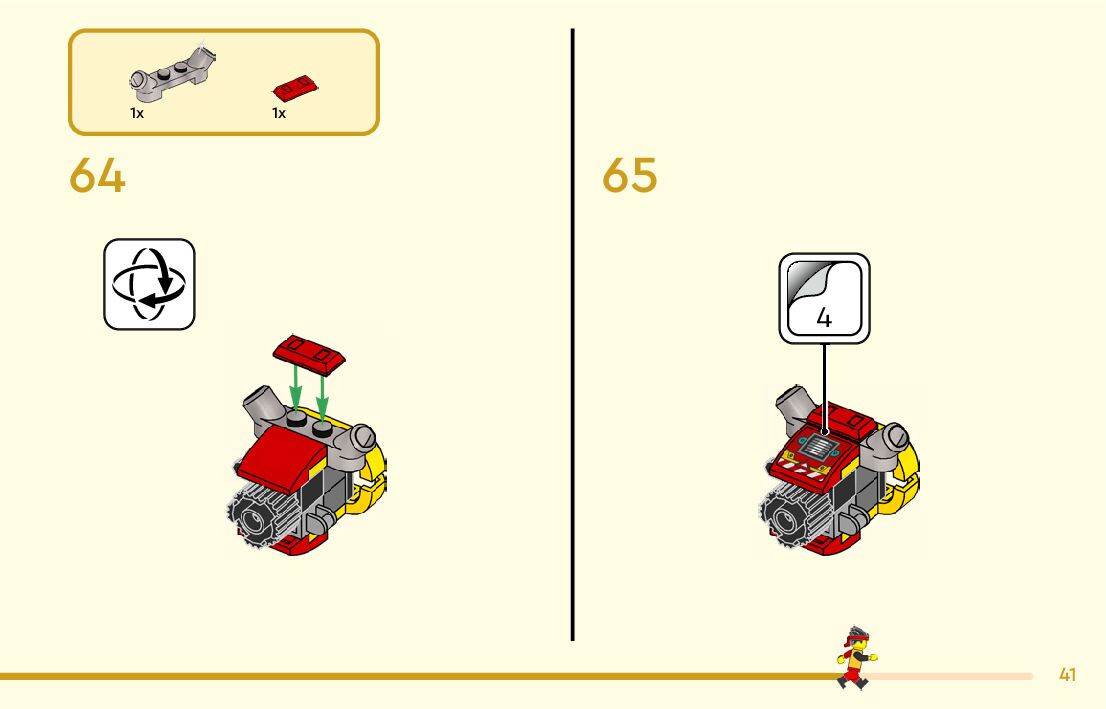 1x
1x

64

65

4

41