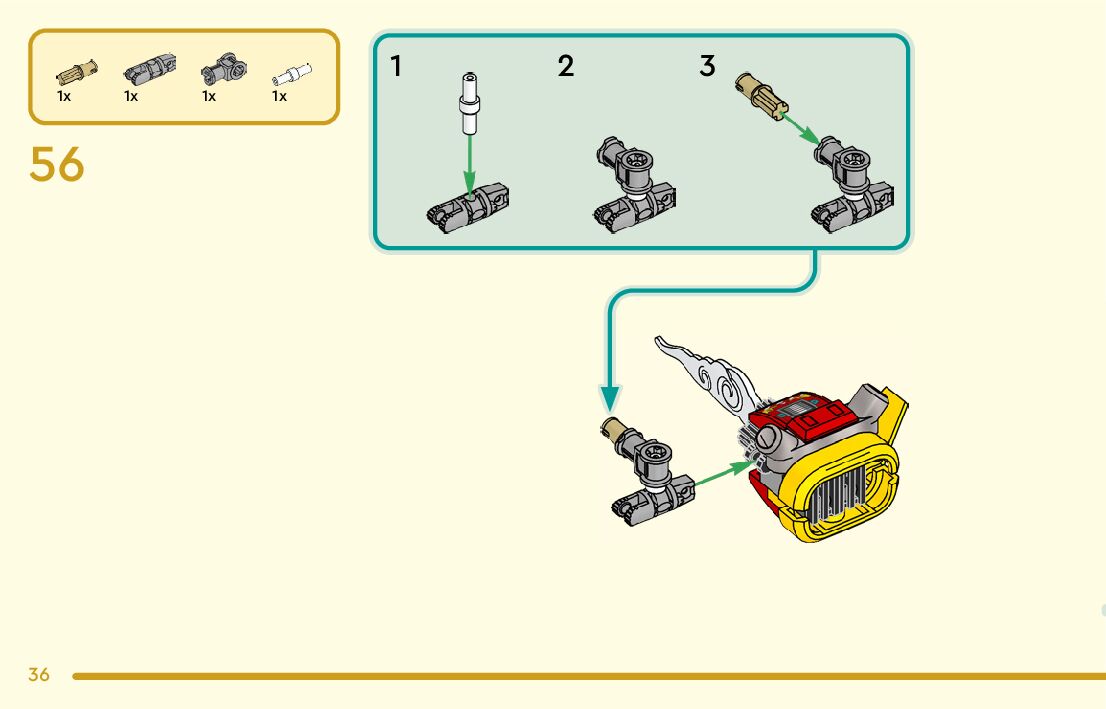 1x 1x 1x 1x

56

1

2

3

36