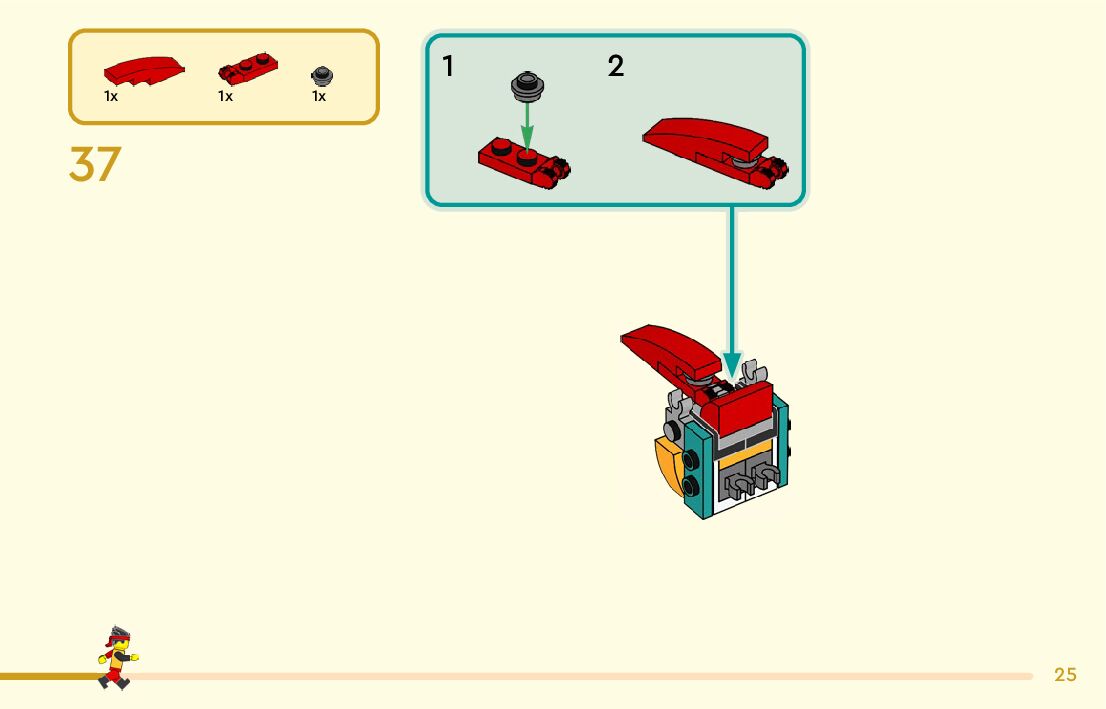 1x 1x 1x

37

1

2

25