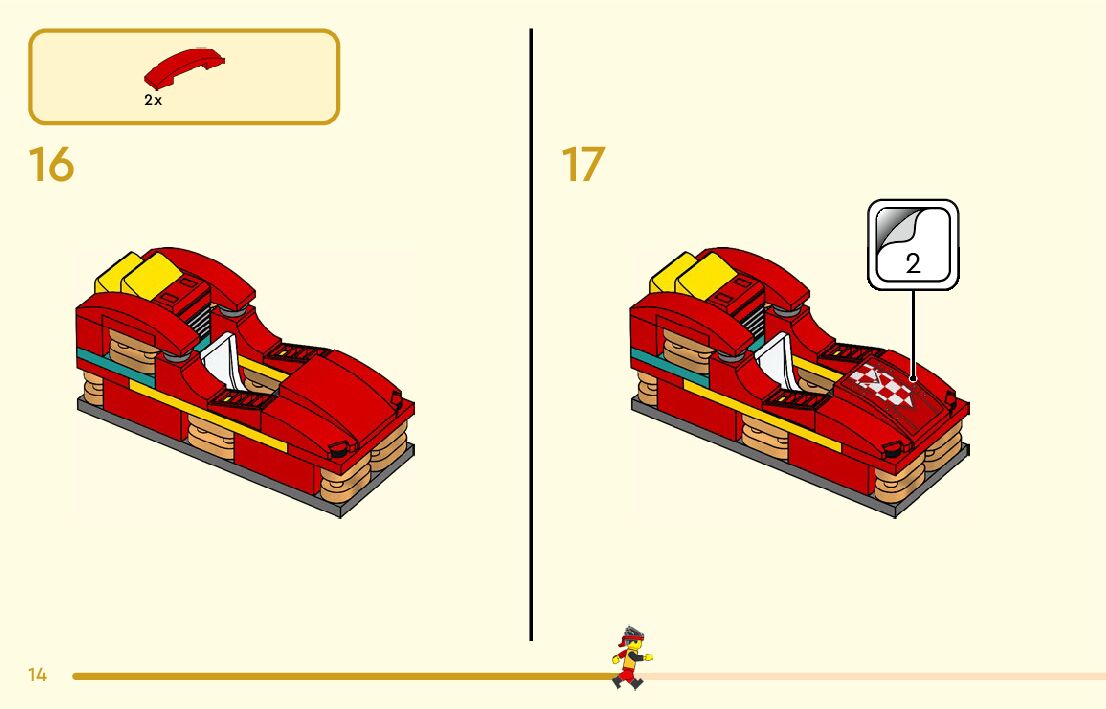 2x

16

17

2

14