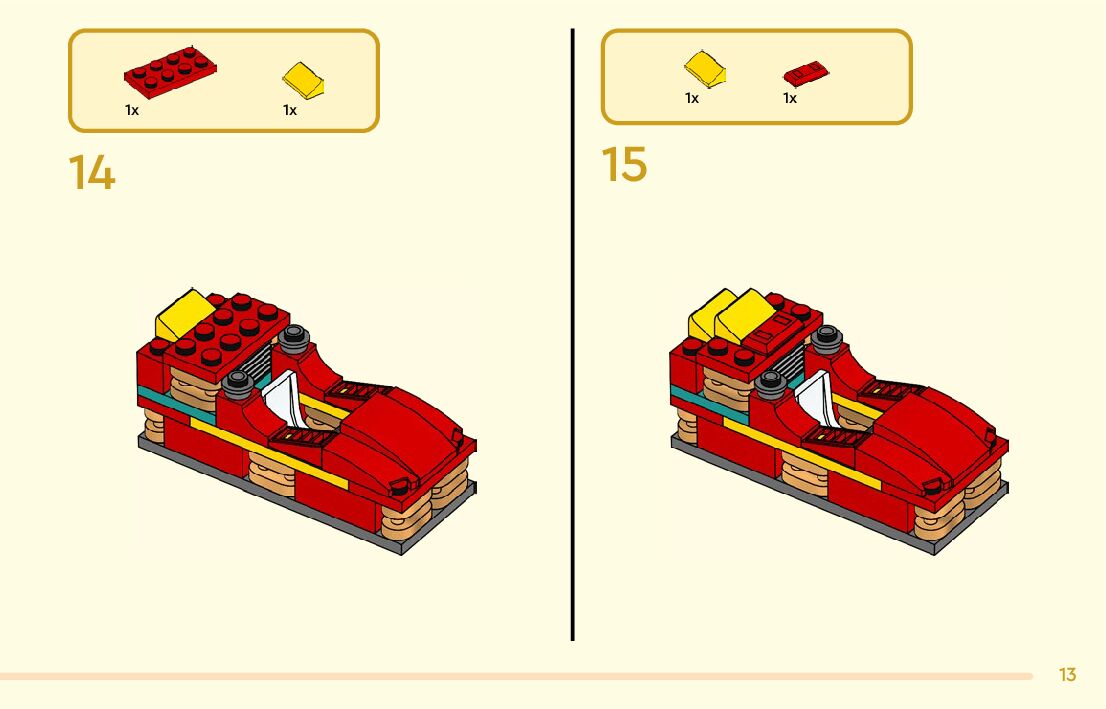 1x

1x

14

1x

1x

15

13