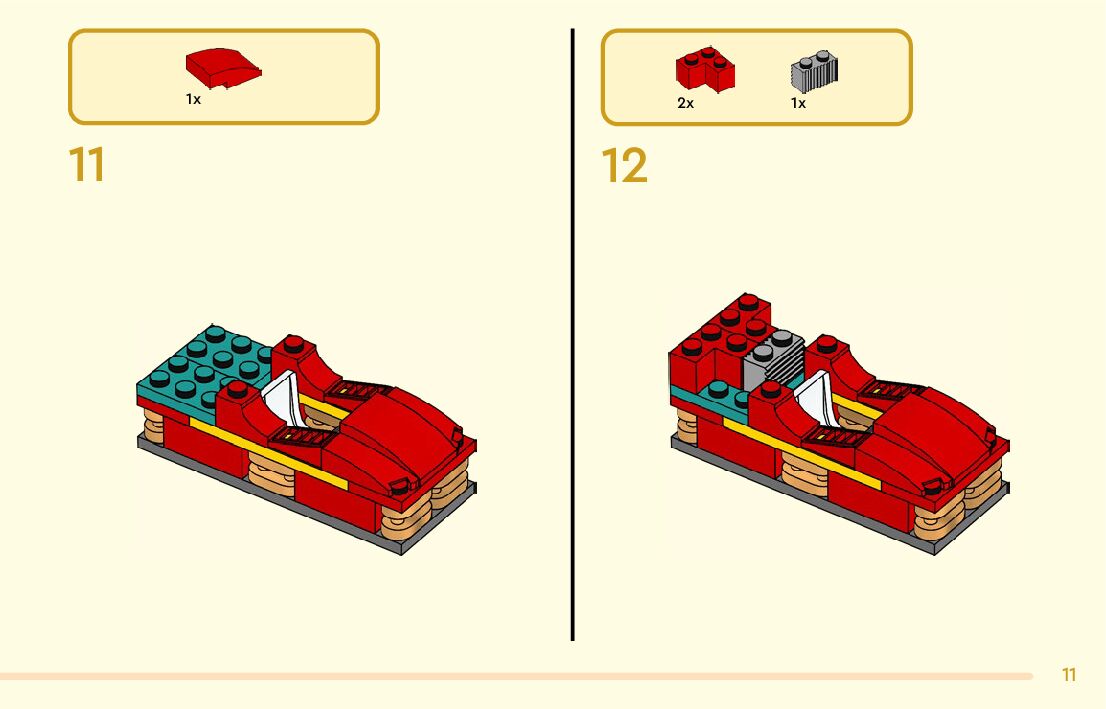 1x

11

2x 1x

12

11