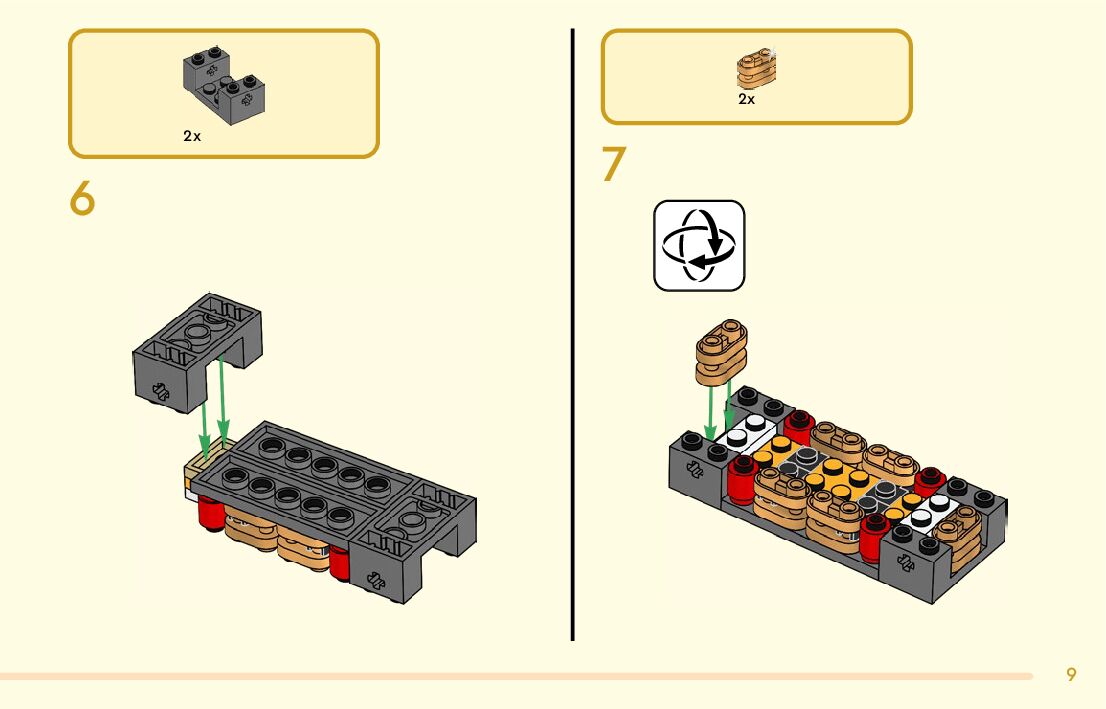 2x

6

2x

7

9