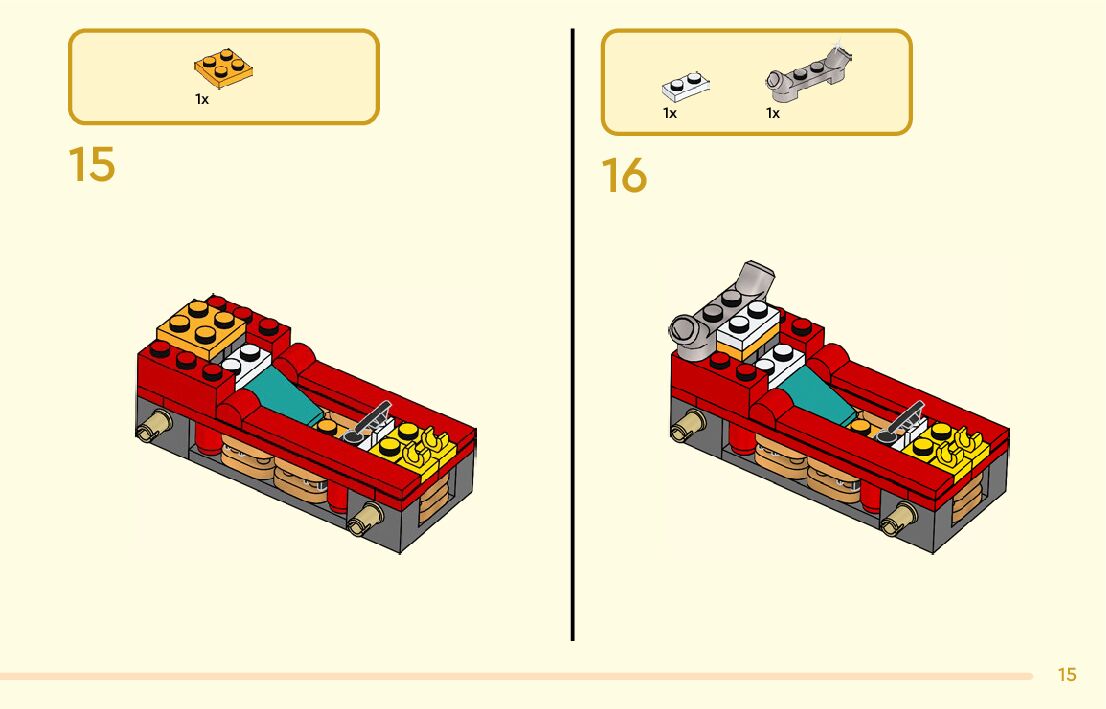 1x

15

1x

1x

16

15