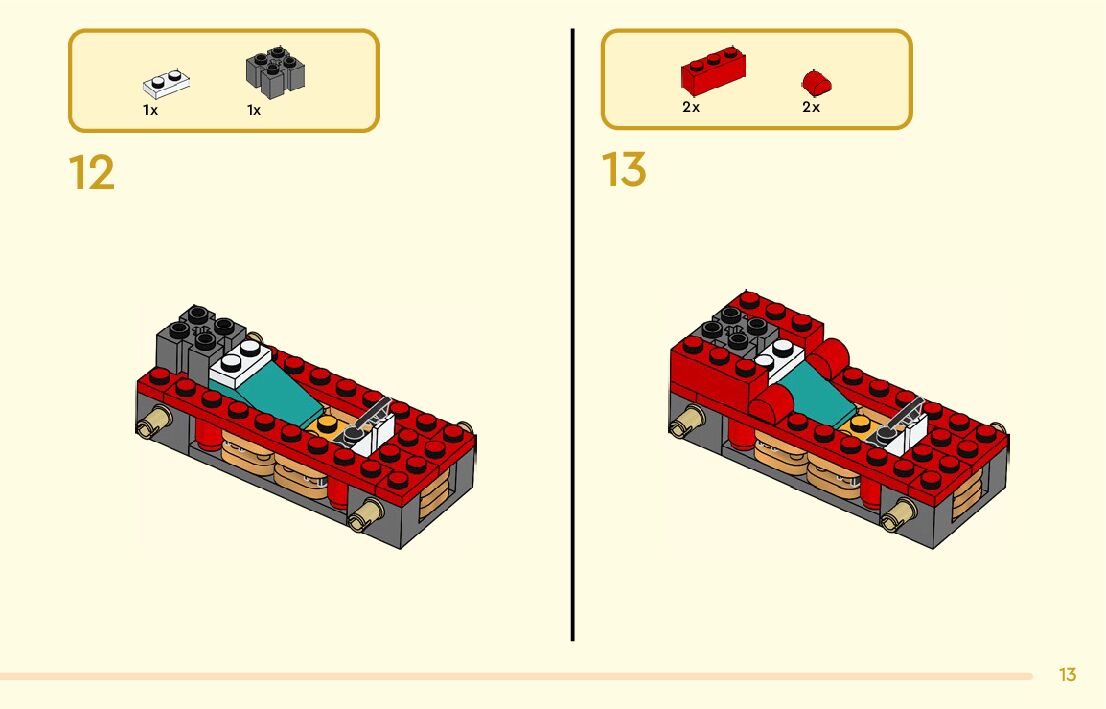 1x 1x

12

2x 2x

13

13