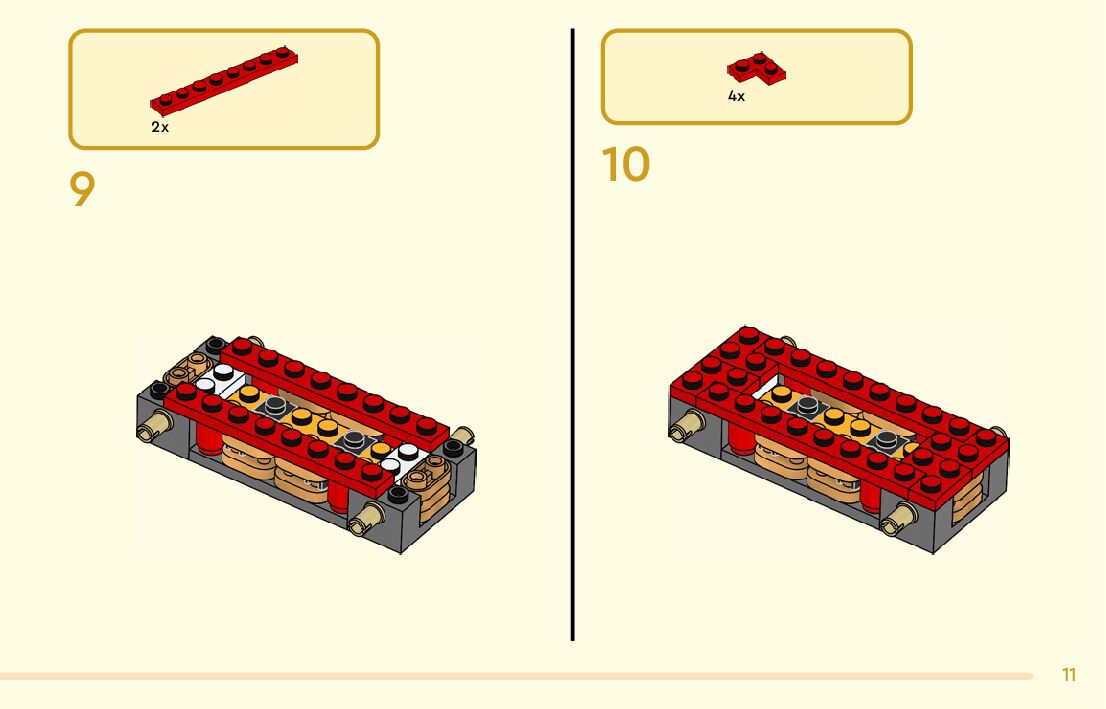 2x

9

4x

10

11