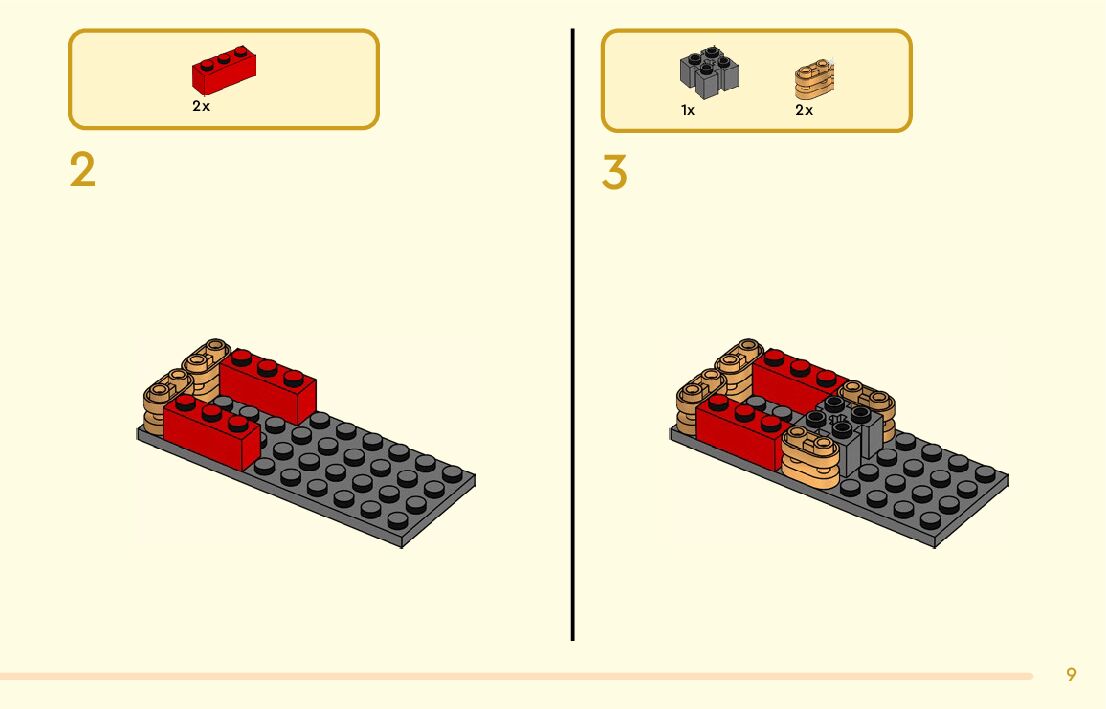 2x

2

1x

2x

3

9