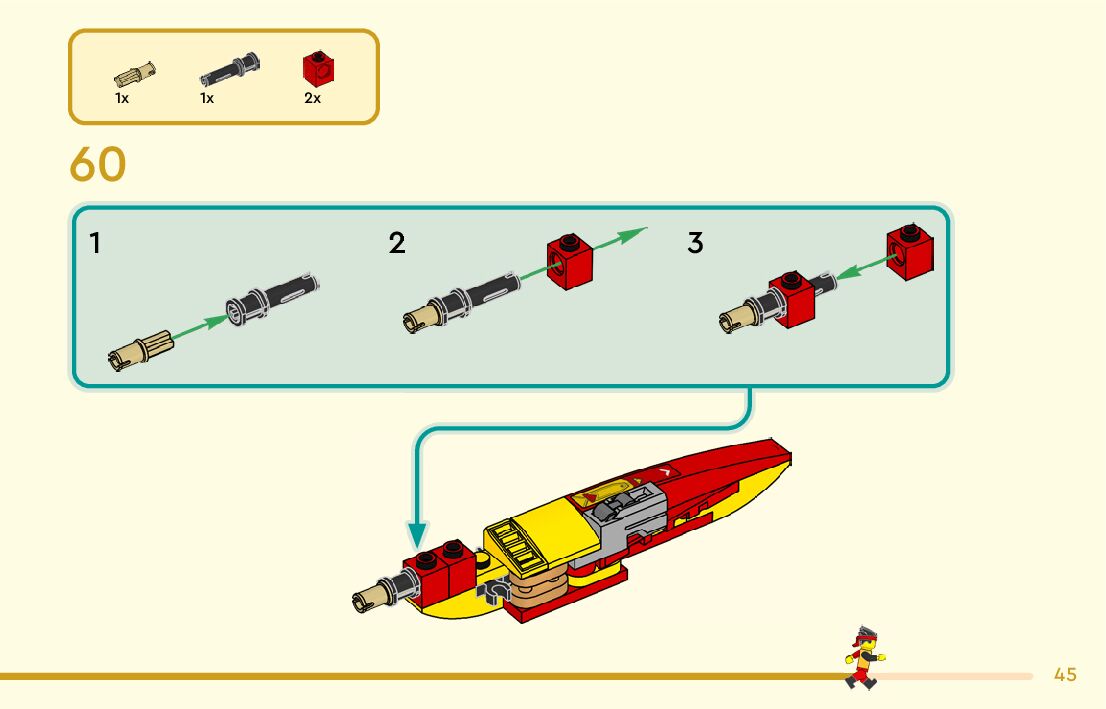 1x
1x
2x

60

1

2

3

45