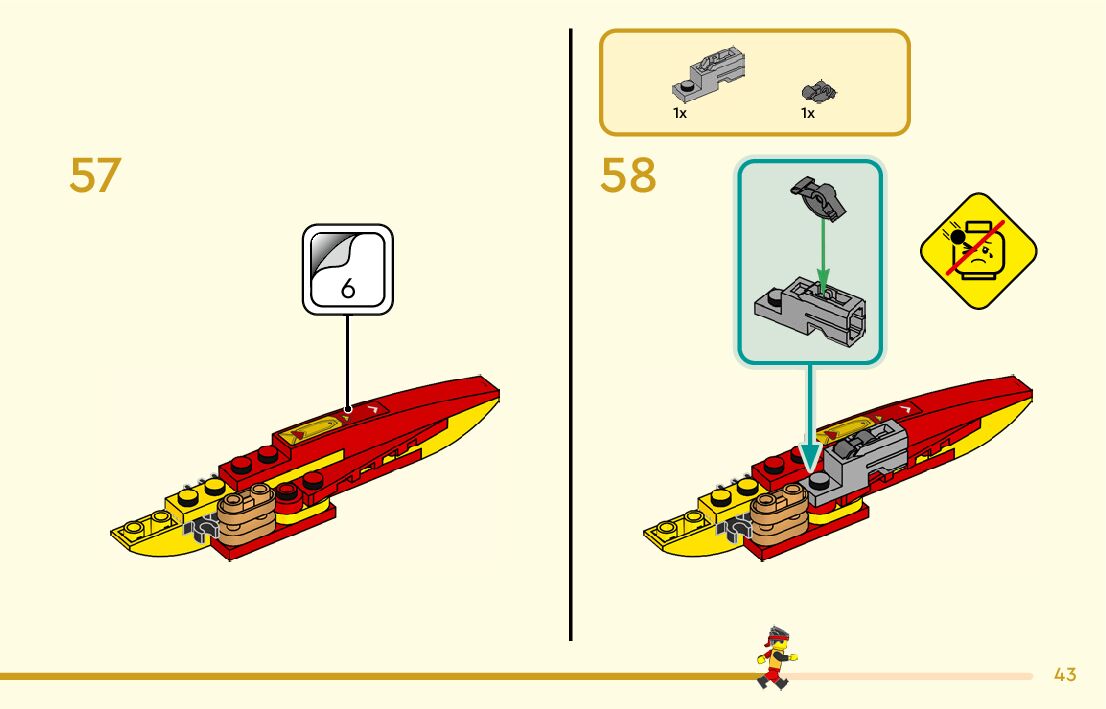 57

6

1x

1x

58

43