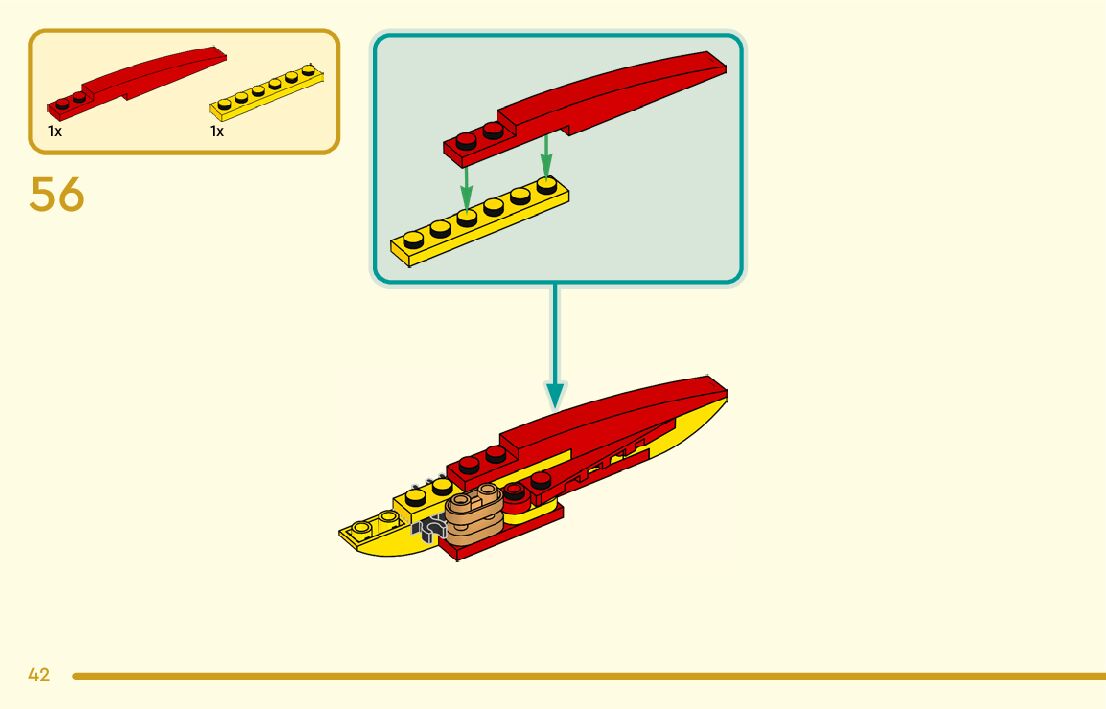 1x
1x

56

42