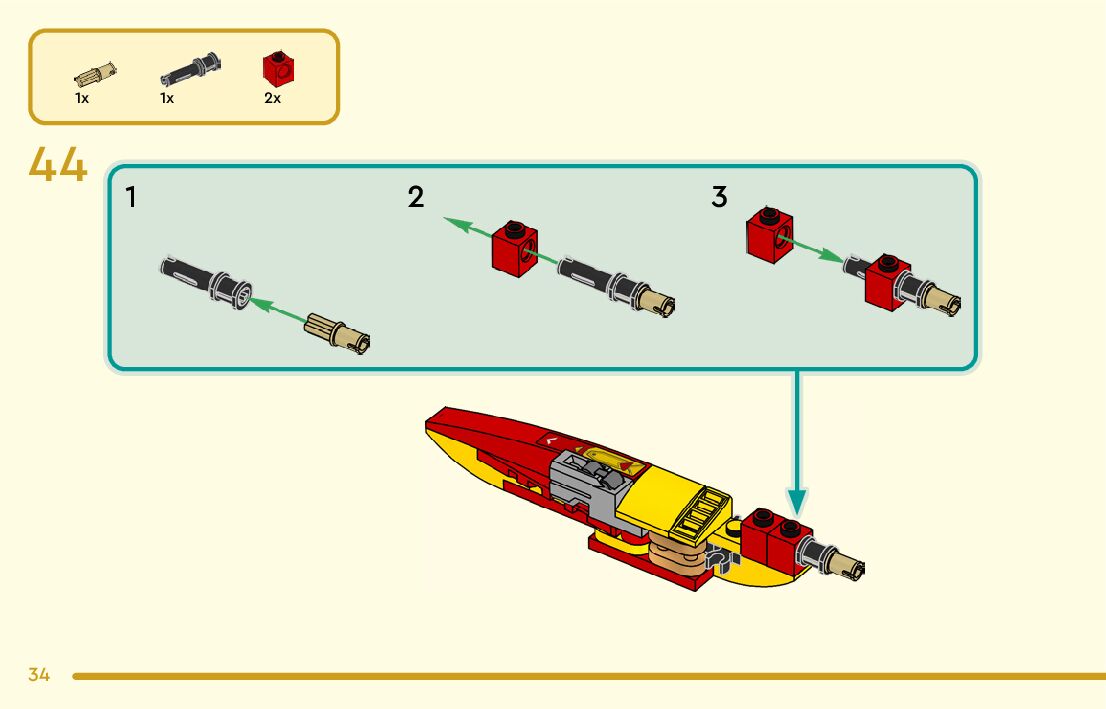 1x 1x 2x

44

1

2

3

34