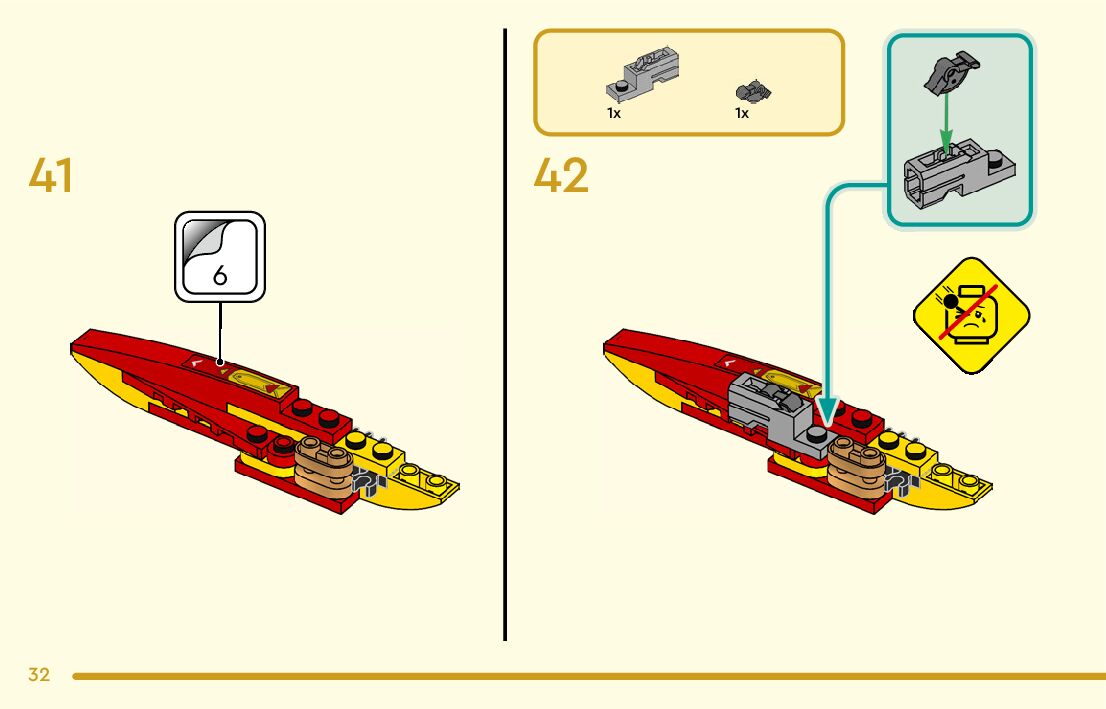 41

6

1x

1x

42

32