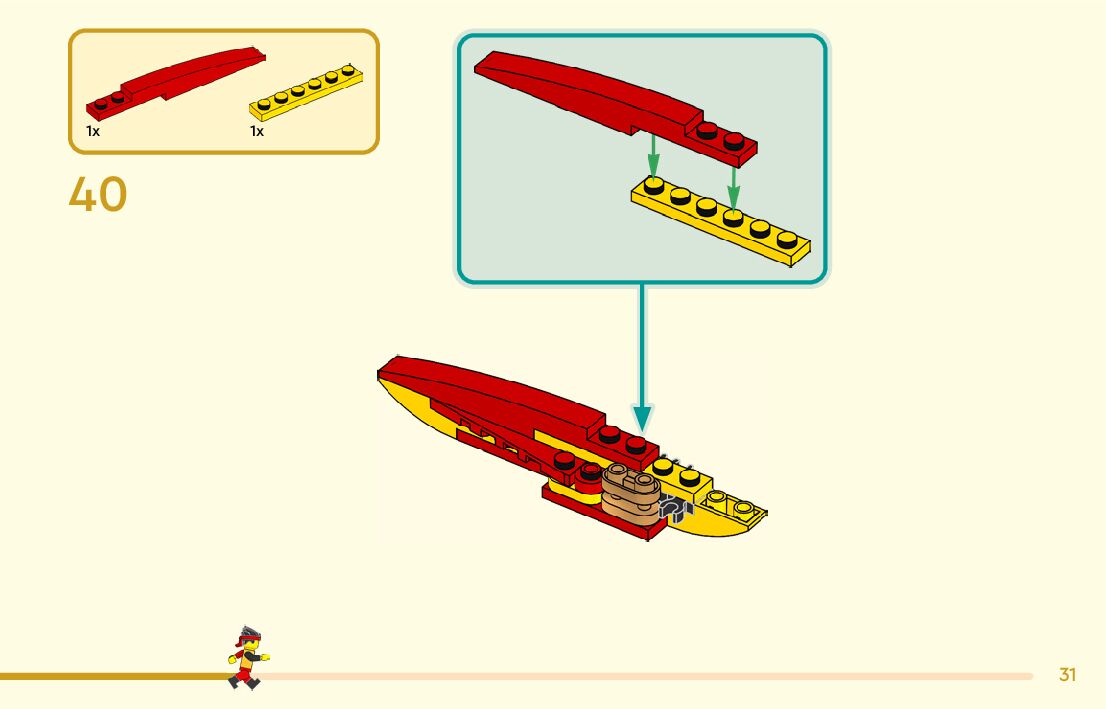 1x
1x

40

31