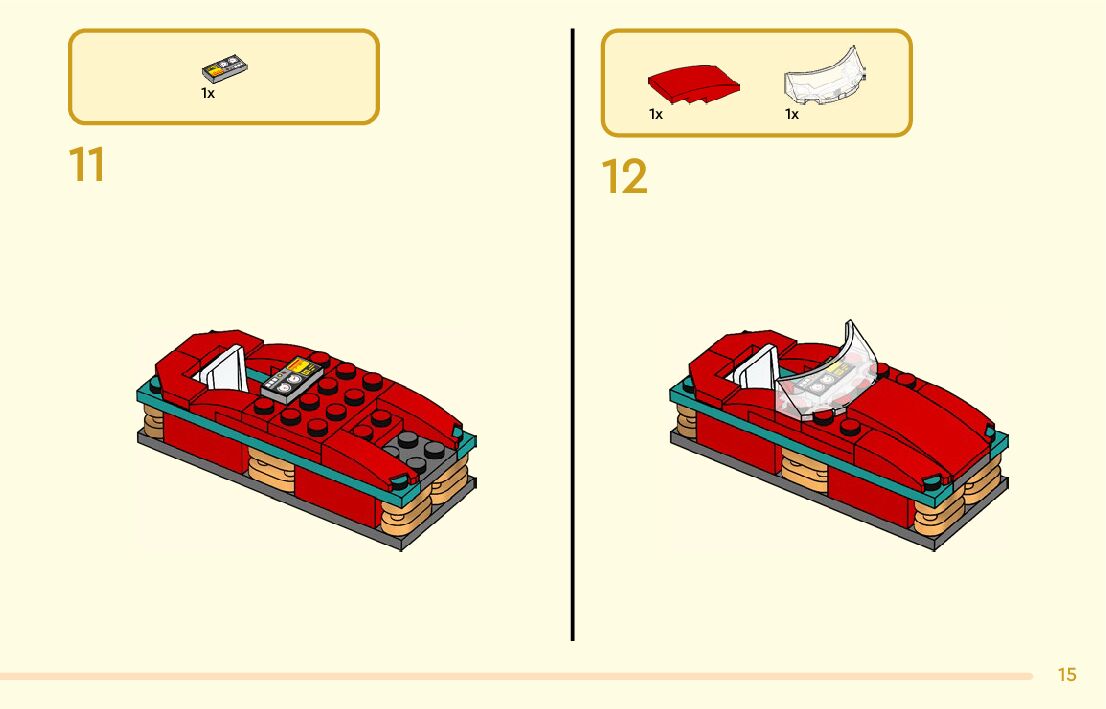 1x

11

1x 1x

12

15