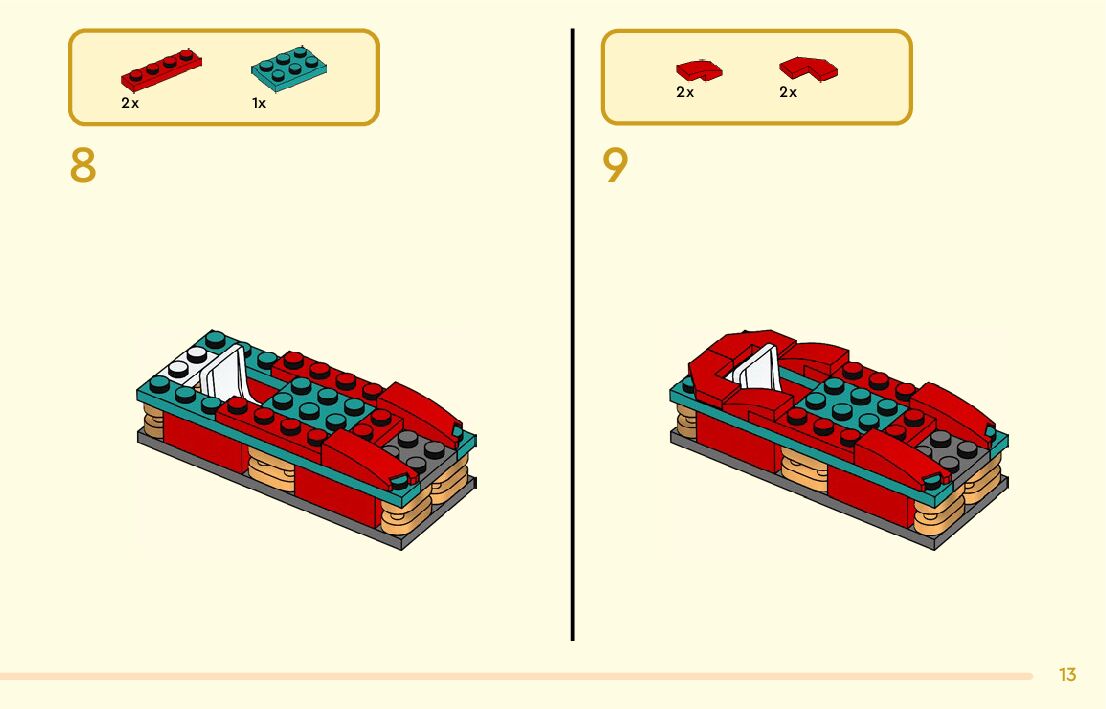 2x 1x

8

2x 2x

9

13